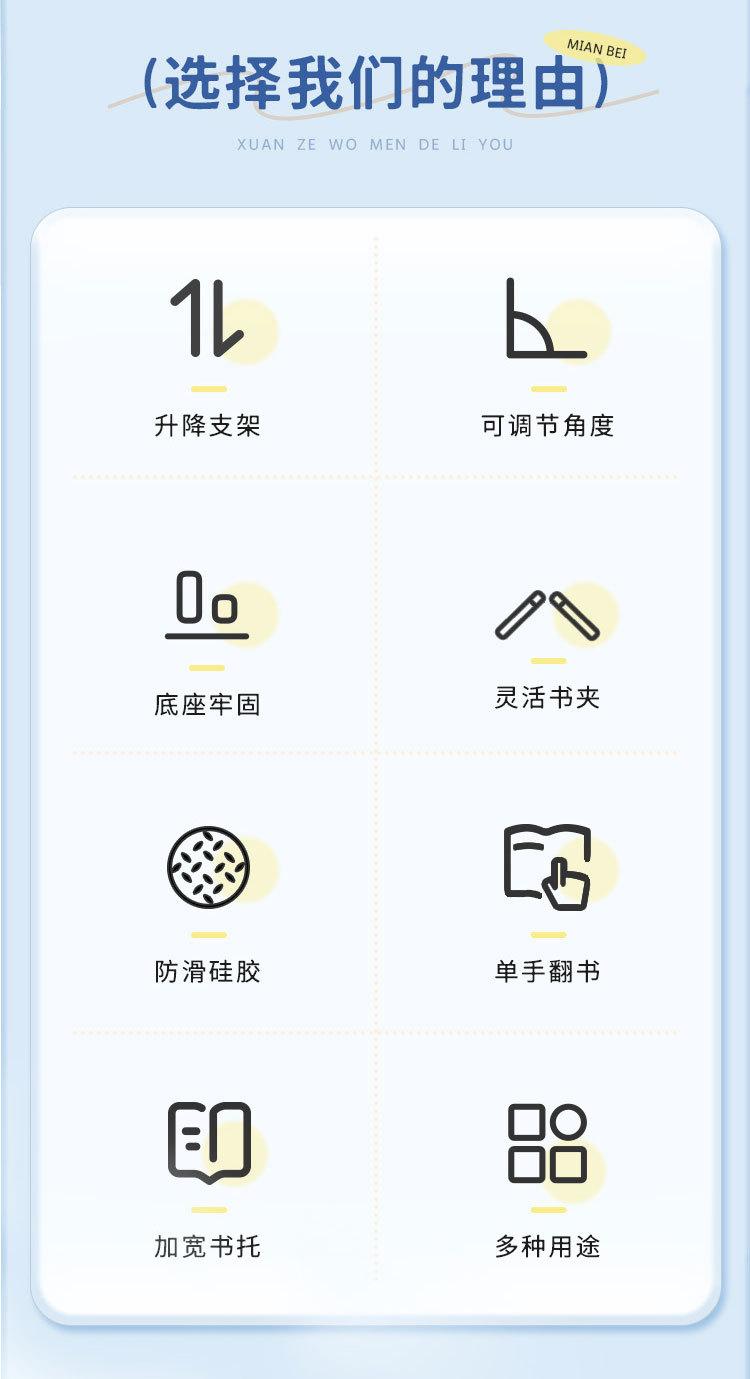 MIAN BEI

(选择我们的理由)

XUAN ZE WO MEN DE LI YOU

升降支架

可调节角度

底座牢固

灵活书夹

防滑硅胶

单手翻书

加宽书托

多种用途