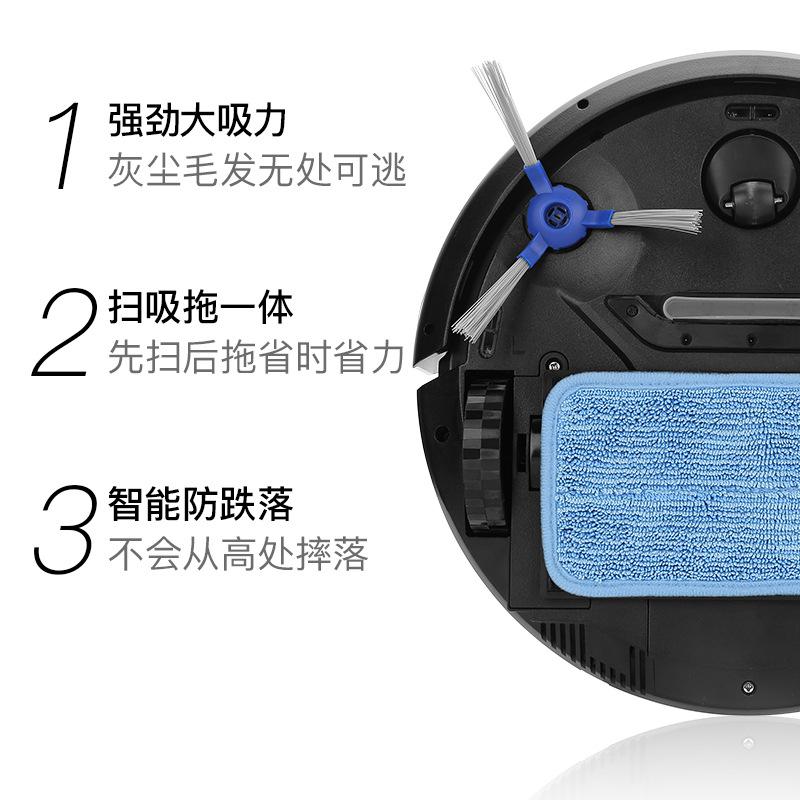 1 强劲大吸力
灰尘毛发无处可逃

2 扫吸拖一体
先扫后拖省时省力

3 智能防跌落
不会从高处摔落