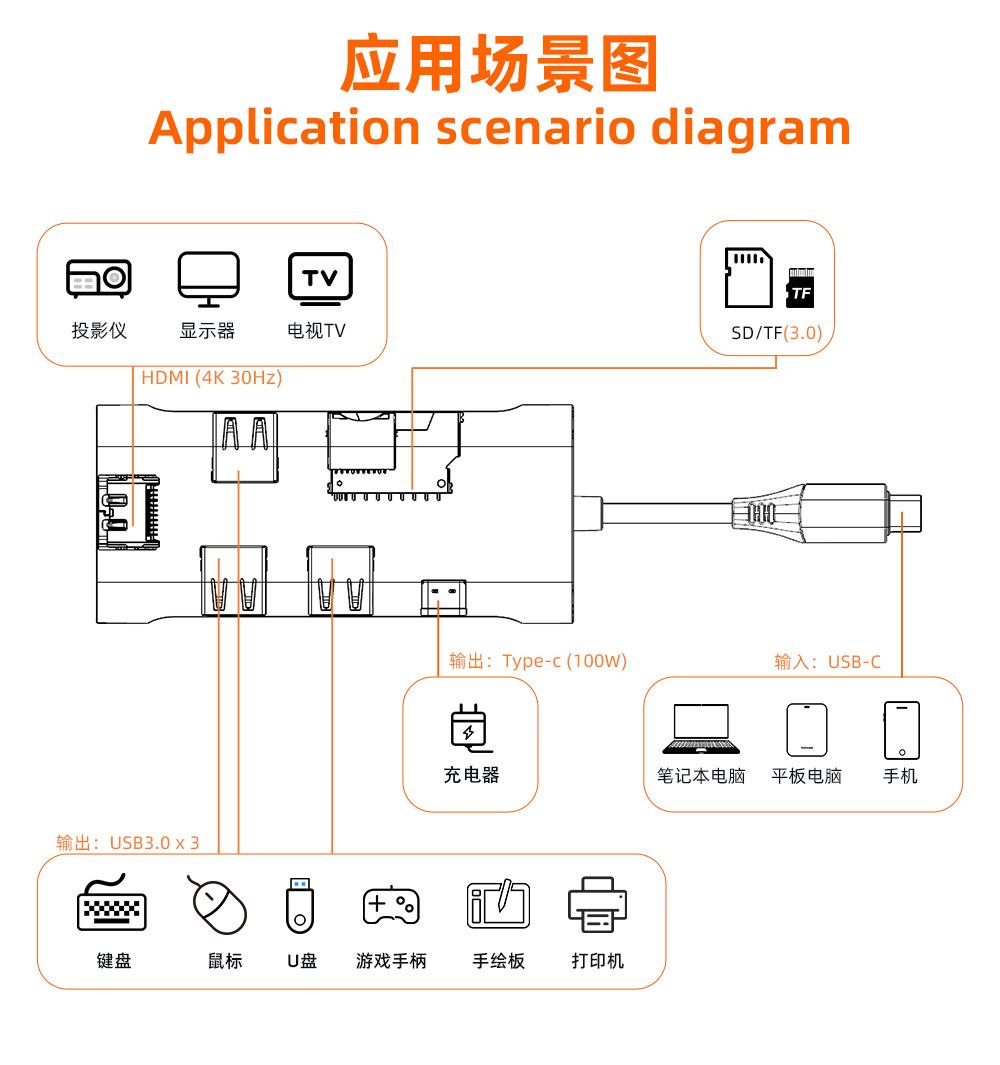 应用场景图
Application scenario diagram

TV

投影仪 显示器 电视TV

HDMI (4K 30Hz)

TF

SD/TF(3.0)

输出：Type-c (100W)

充电器

输入：USB-C

笔记本电脑 平板电脑 手机

输出：USB3.0 x 3

键盘 鼠标 U盘 游戏手柄 手绘板 打印机