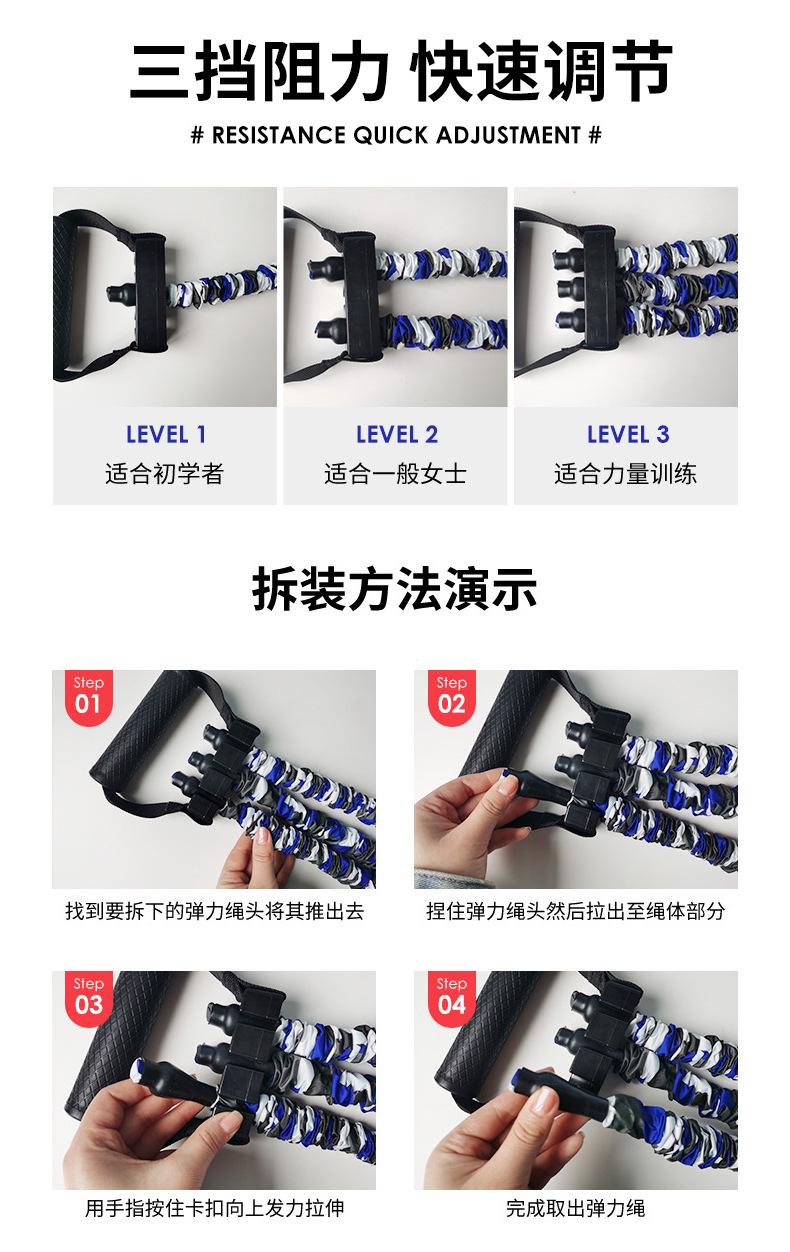 三挡阻力 快速调节

# RESISTANCE QUICK ADJUSTMENT #

LEVEL 1
适合初学者

LEVEL 2
适合一般女士

LEVEL 3
适合力量训练

拆装方法演示

Step 01
找到要拆下的弹力绳头将其推出去

Step 02
捏住弹力绳头然后拉出至绳体部分

Step 03
用手指按住卡扣向上发力拉伸

Step 04
完成取出弹力绳