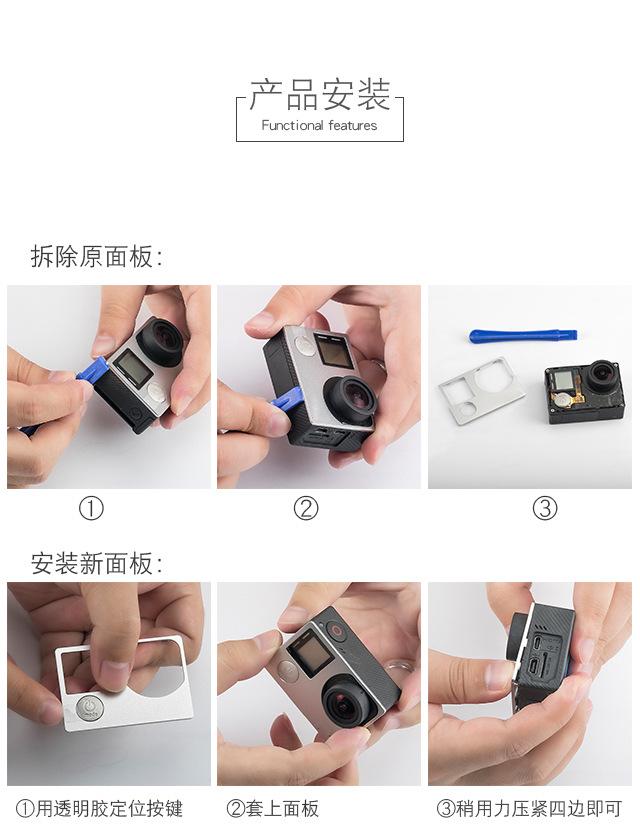 产品安装
Functional features

拆除原面板:

①

②

③

安装新面板:

①用透明胶定位按键

②套上面板

③稍用力压紧四边即可