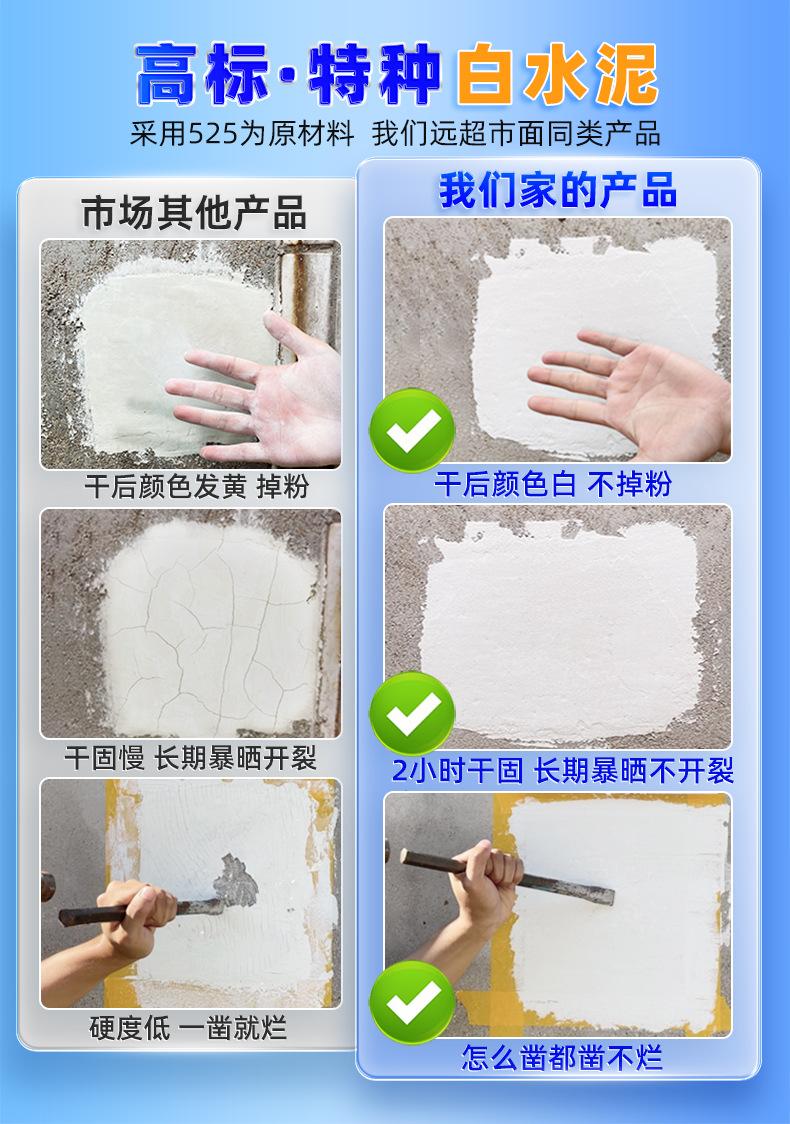 高标·特种白水泥

采用525为原材料 我们远超市面同类产品

市场其他产品

干后颜色发黄 掉粉

干固慢 长期暴晒开裂

硬度低 一凿就烂

我们家的产品

干后颜色白 不掉粉

2小时干固 长期暴晒不开裂

怎么凿都凿不烂