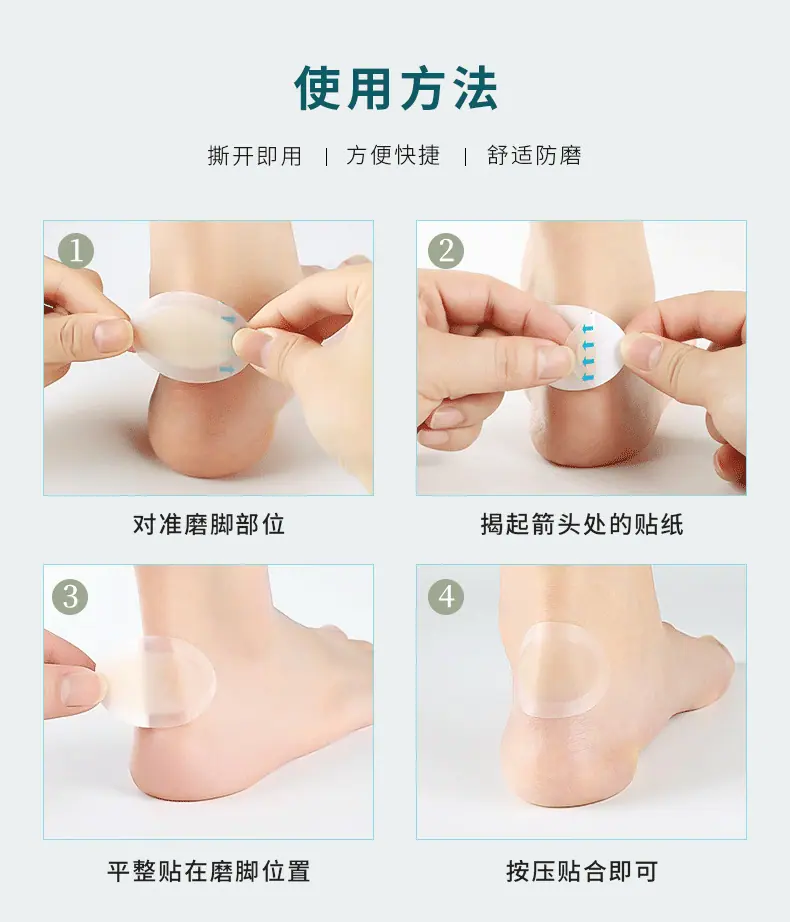 使用方法

撕开即用 | 方便快捷 | 舒适防磨

①

对准磨脚部位

②

揭起箭头处的贴纸

③

平整贴在磨脚位置

④

按压贴合即可