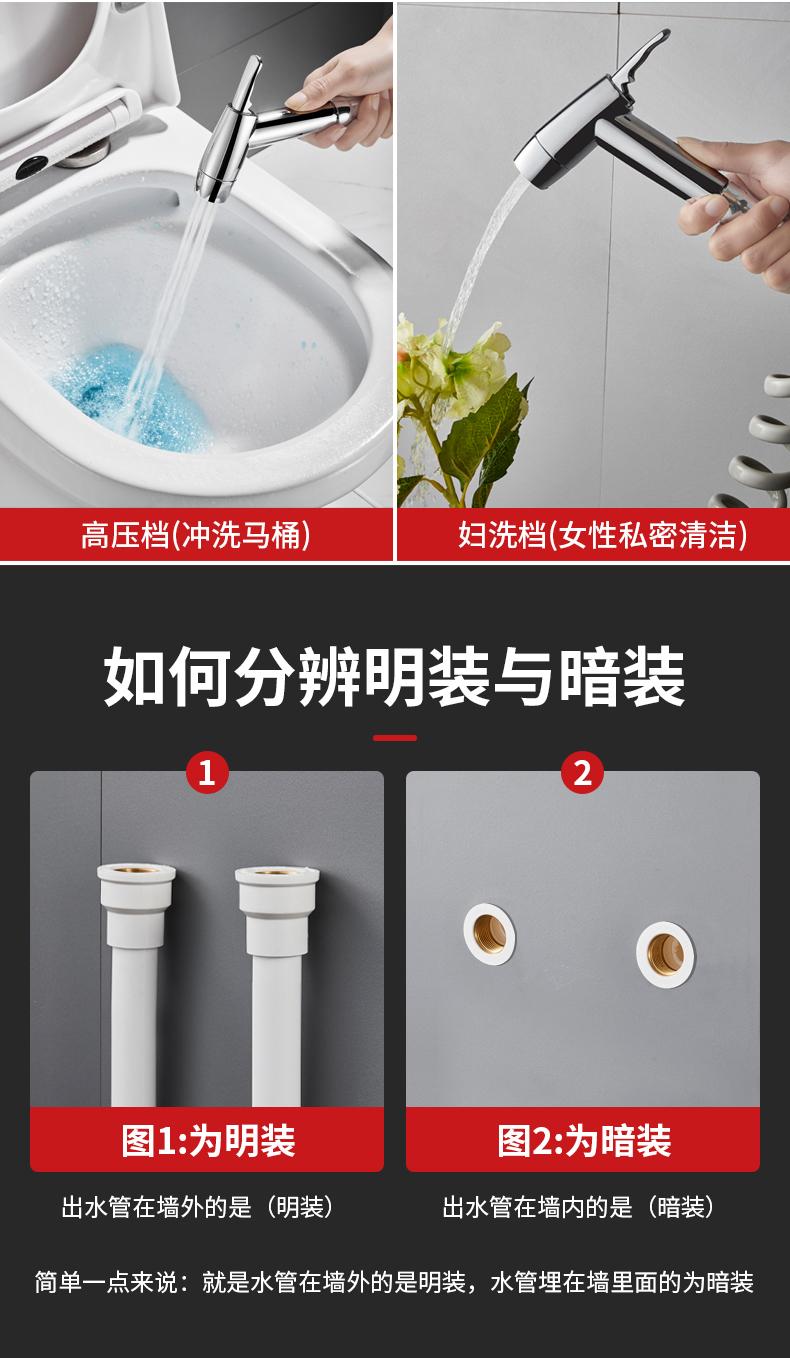 高压档(冲洗马桶)

妇洗档(女性私密清洁)

如何分辨明装与暗装

1

图1:为明装

出水管在墙外的是（明装）

2

图2:为暗装

出水管在墙内的是（暗装）

简单一点来说：就是水管在墙外的是明装，水管埋在墙里面的为暗装