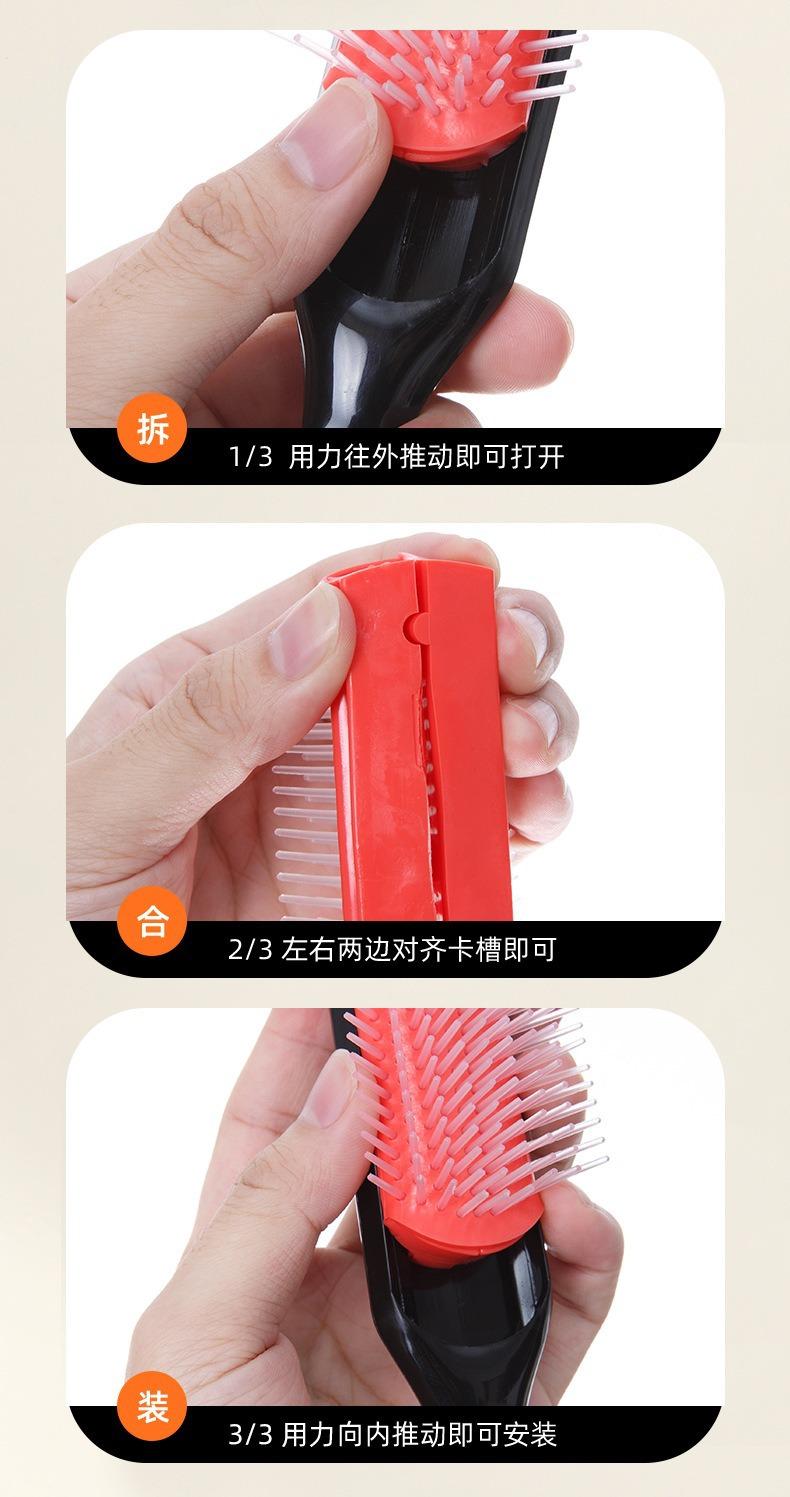 拆
1/3 用力往外推动即可打开

合
2/3 左右两边对齐卡槽即可

装
3/3 用力向内推动即可安装