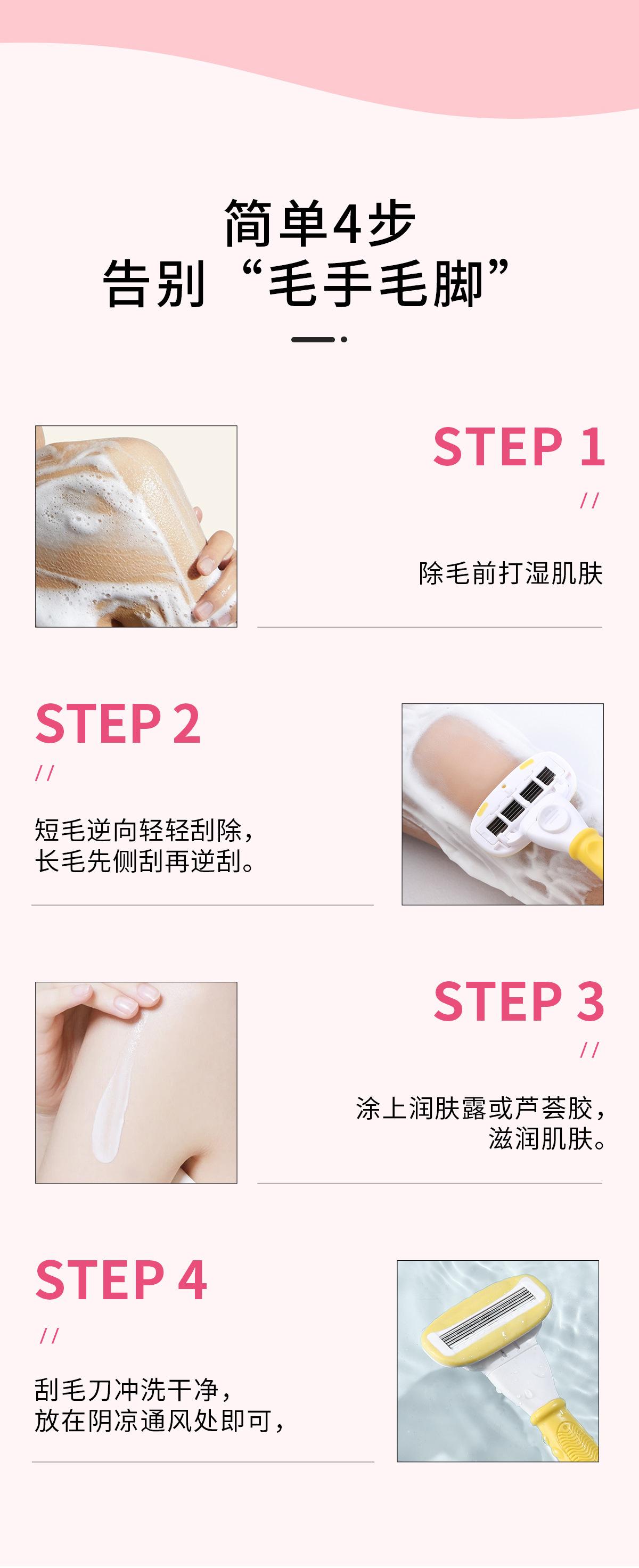 简单4步
告别“毛手毛脚”

STEP 1
//
除毛前打湿肌肤

STEP 2
//
短毛逆向轻轻刮除，
长毛先侧刮再逆刮。

STEP 3
//
涂上润肤露或芦荟胶，
滋润肌肤。

STEP 4
//
刮毛刀冲洗干净，
放在阴凉通风处即可，