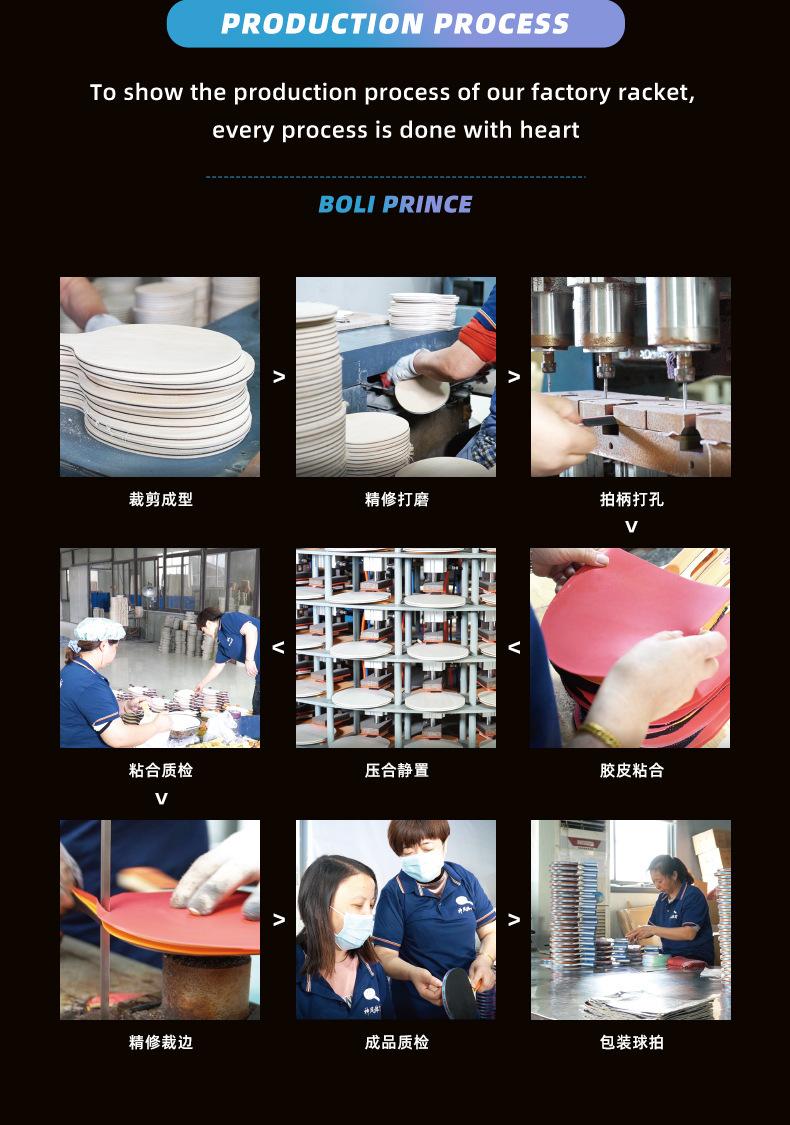 PRODUCTION PROCESS

To show the production process of our factory racket, every process is done with heart

BOLI PRINCE

裁剪成型 > 精修打磨 > 拍柄打孔

v

粘合质检 < 压合静置 < 胶皮粘合

v

精修裁边 > 成品质检 > 包装球拍