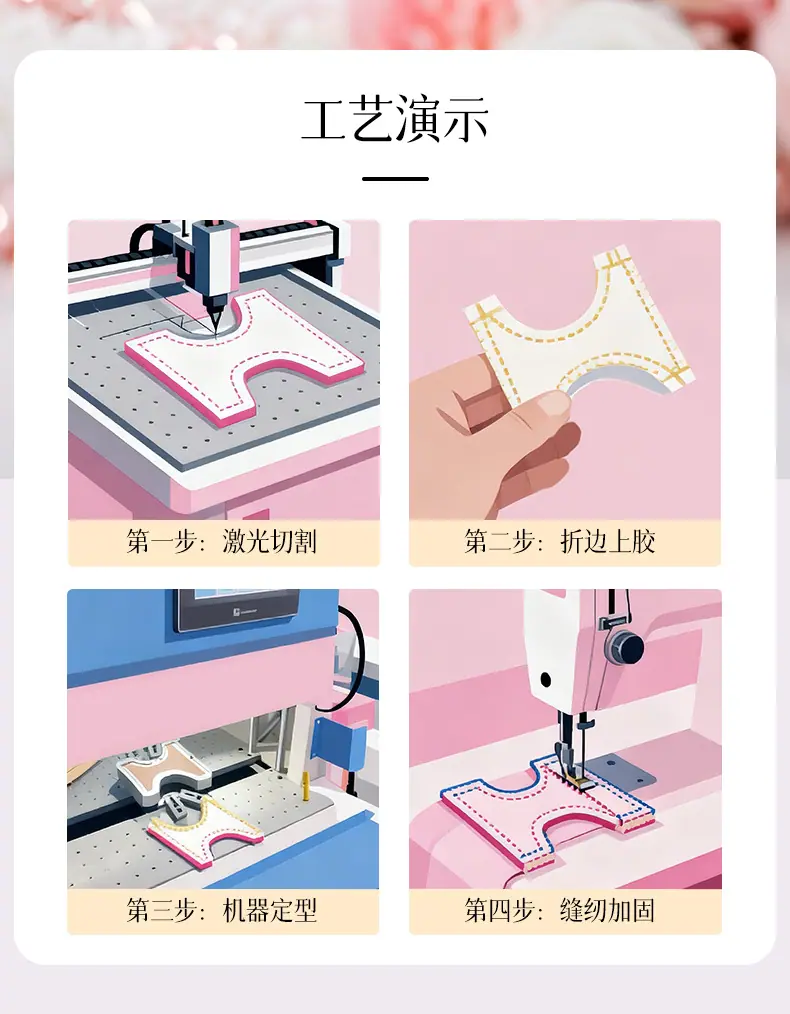 工艺演示

第一步：激光切割

第二步：折边上胶

第三步：机器定型

第四步：缝纫加固