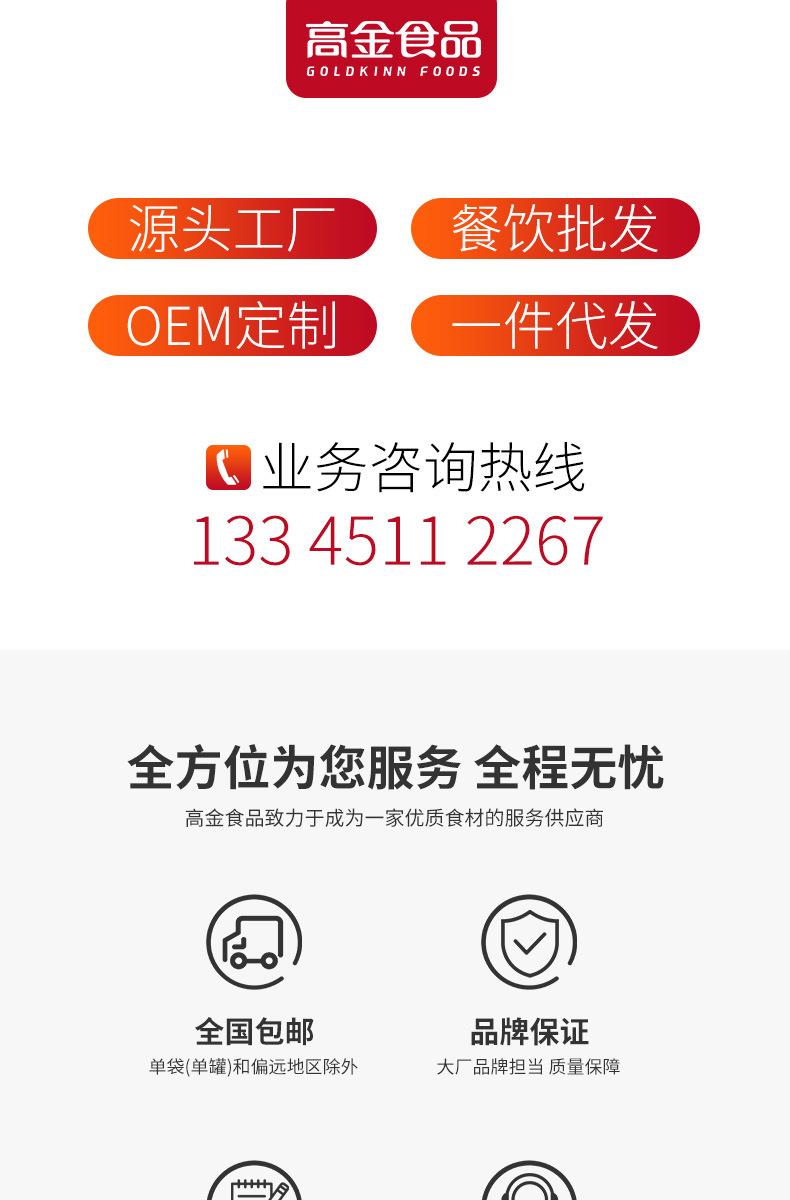 高金食品
GOLDKINN FOODS

源头工厂

餐饮批发

OEM定制

一件代发

业务咨询热线
133 4511 2267

全方位为您服务 全程无忧
高金食品致力于成为一家优质食材的服务供应商

全国包邮
单袋(单罐)和偏远地区除外

品牌保证
大厂品牌担当 质量保障