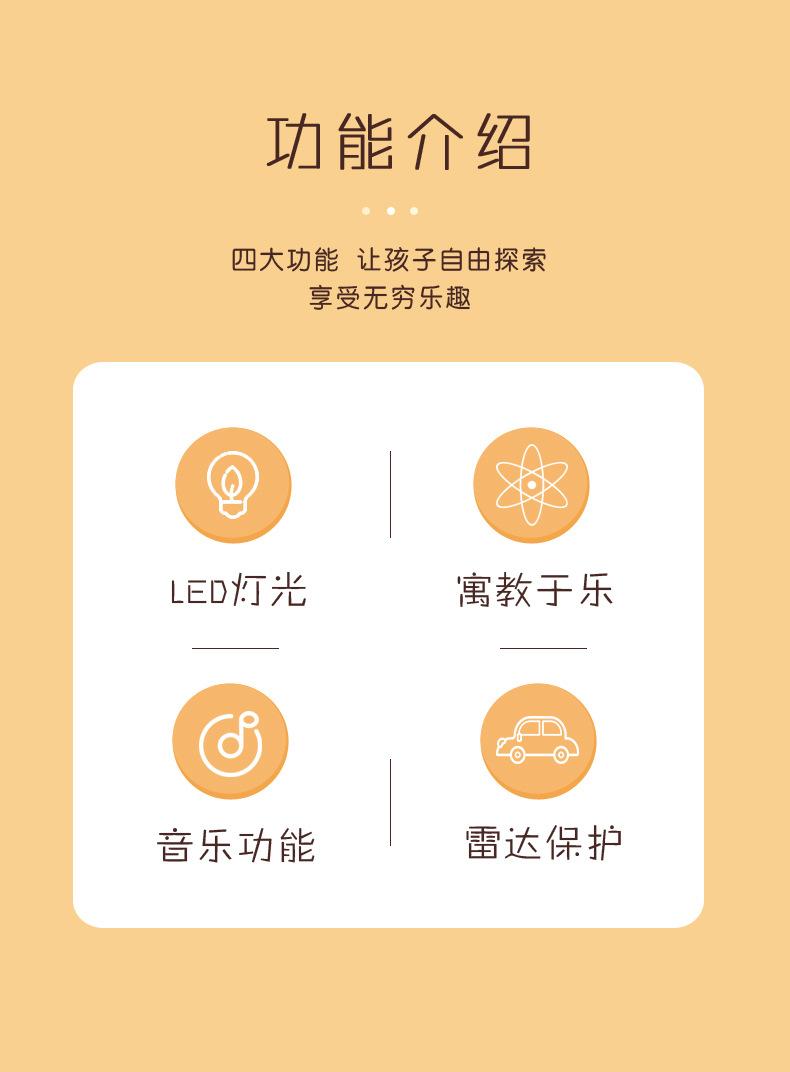 功能介绍

四大功能 让孩子自由探索
享受无穷乐趣

LED灯光

寓教于乐

音乐功能

雷达保护