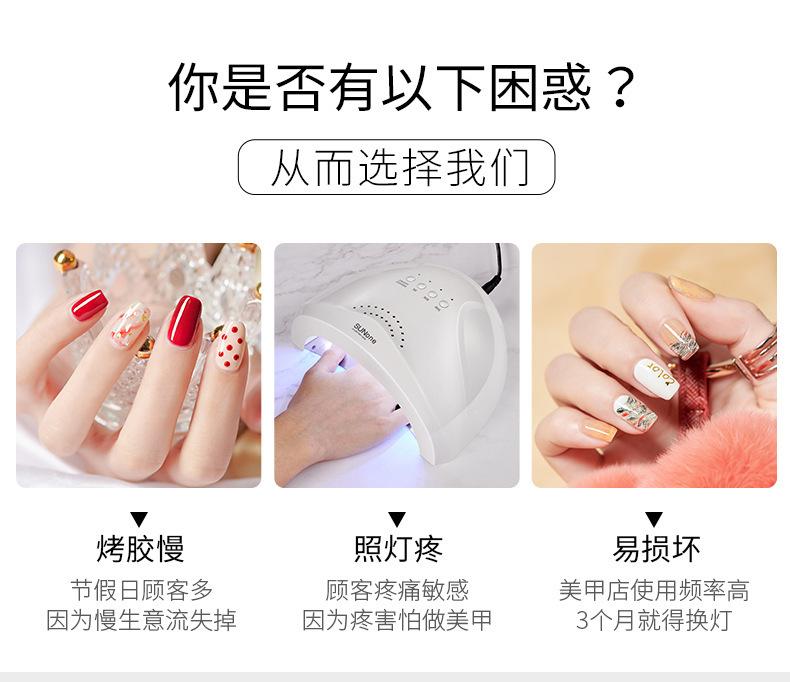 你是否有以下困惑？

从而选择我们

SUNone

color

▼
烤胶慢
节假日顾客多
因为慢生意流失掉

▼
照灯疼
顾客疼痛敏感
因为疼害怕做美甲

▼
易损坏
美甲店使用频率高
3个月就得换灯