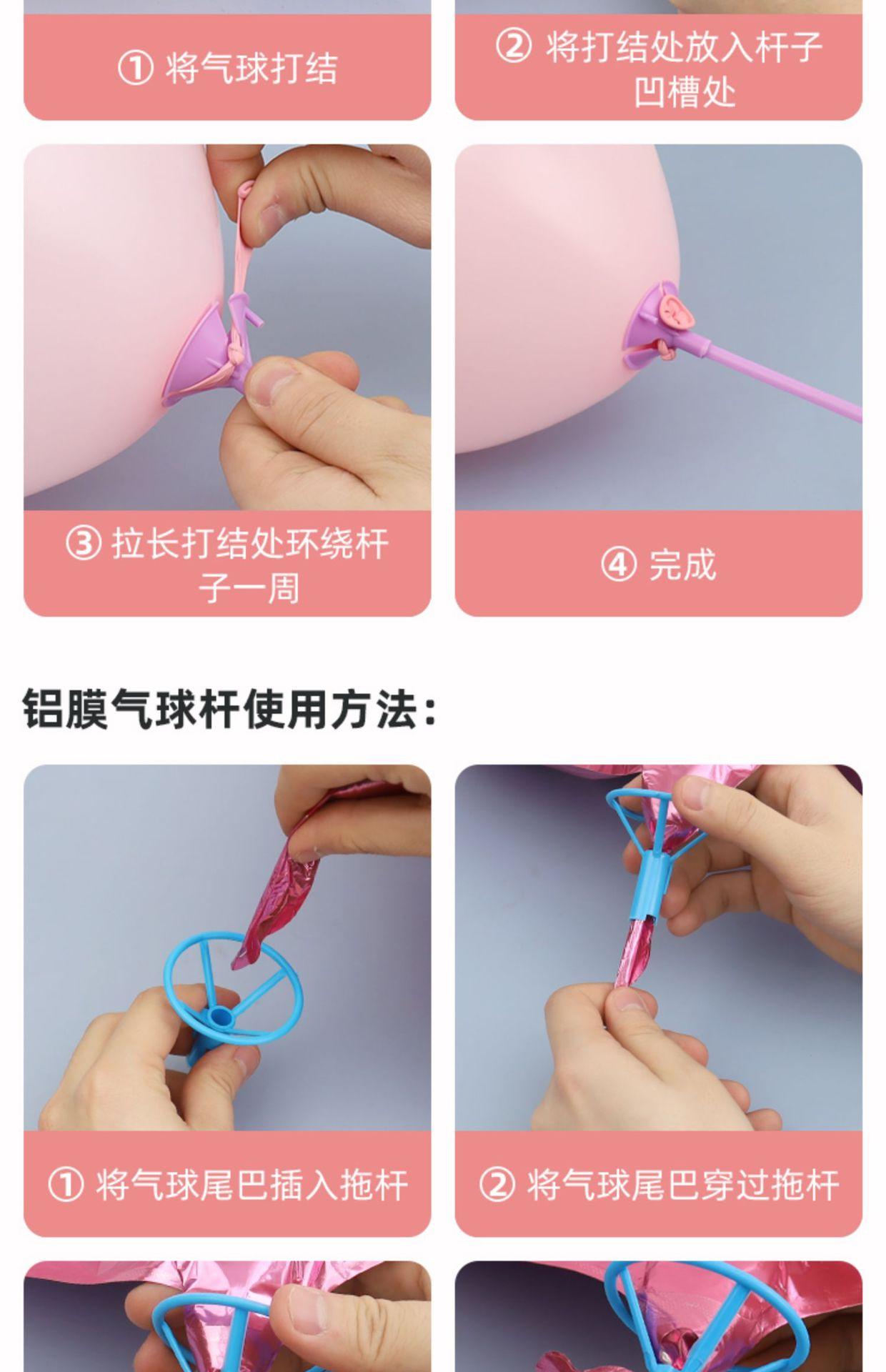 ① 将气球打结

② 将打结处放入杆子凹槽处

③ 拉长打结处环绕杆子一周

④ 完成

铝膜气球杆使用方法：

① 将气球尾巴插入拖杆

② 将气球尾巴穿过拖杆