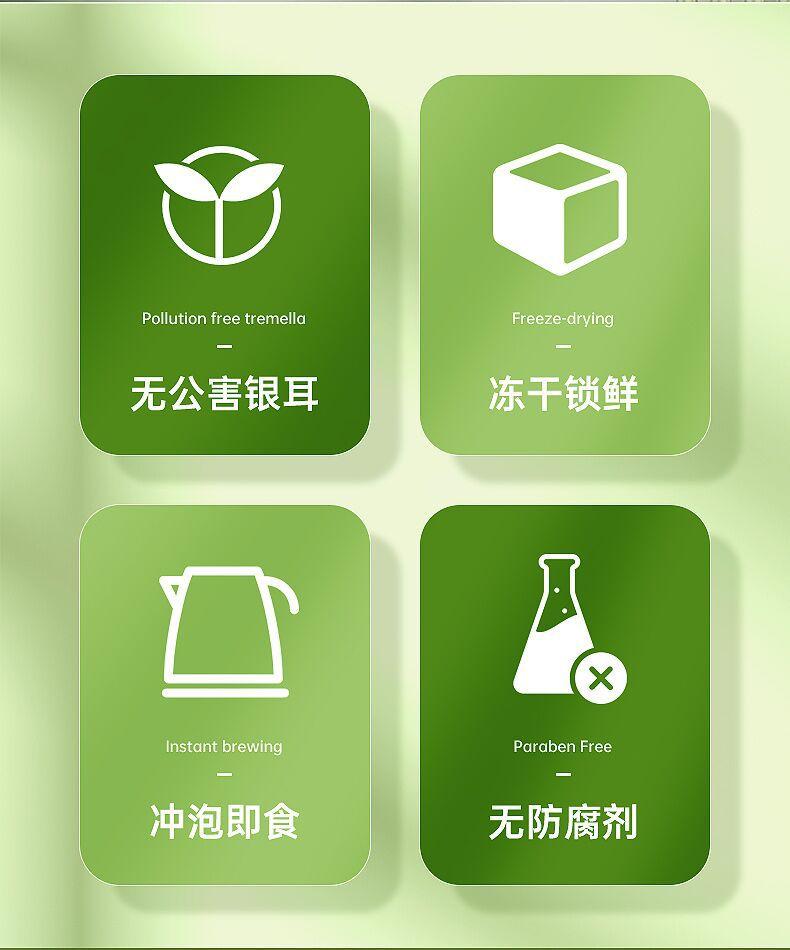 Pollution free tremella

-

无公害银耳

Freeze-drying

-

冻干锁鲜

Instant brewing

-

冲泡即食

Paraben Free

-

无防腐剂