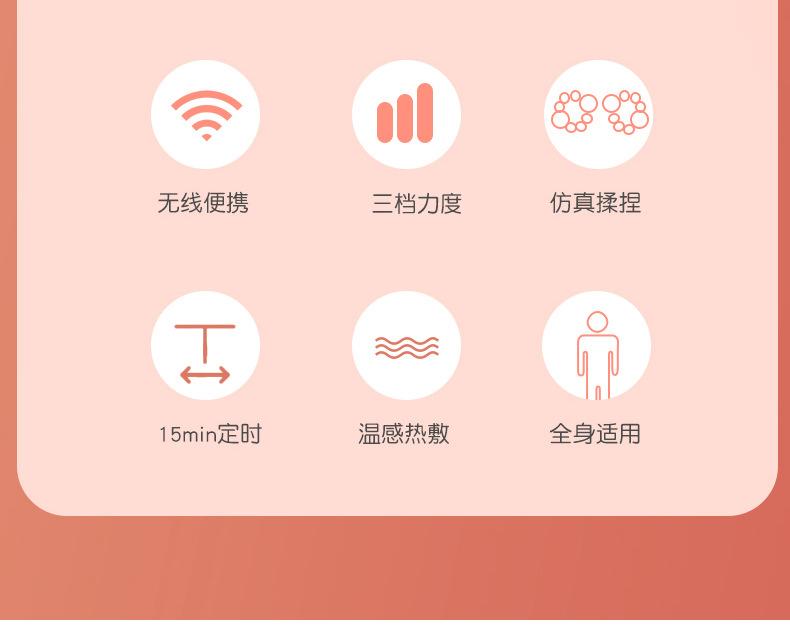 无线便携 三档力度 仿真揉捏

15min定时 温感热敷 全身适用