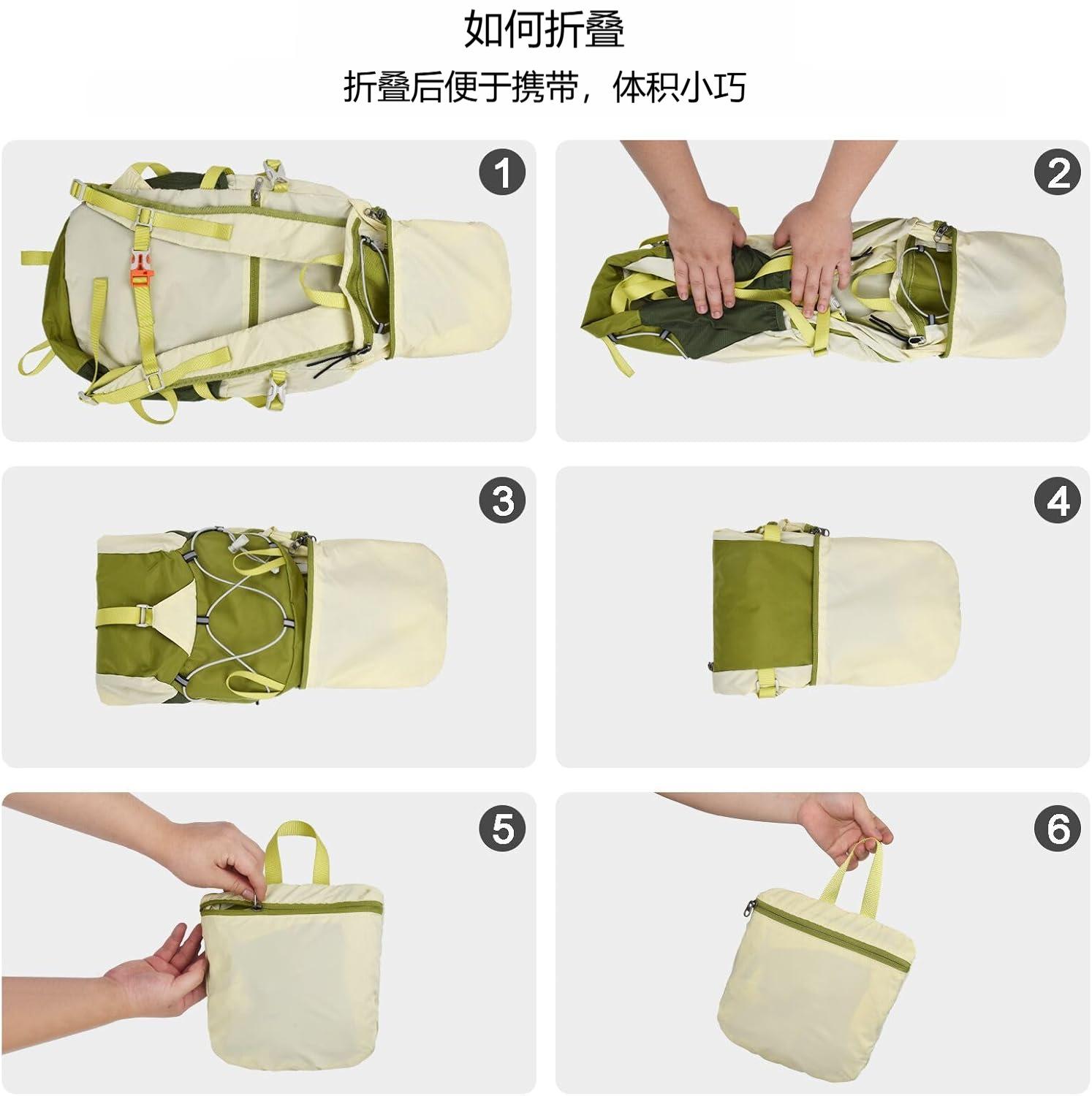 如何折叠

折叠后便于携带，体积小巧

1

2

3

4

5

6