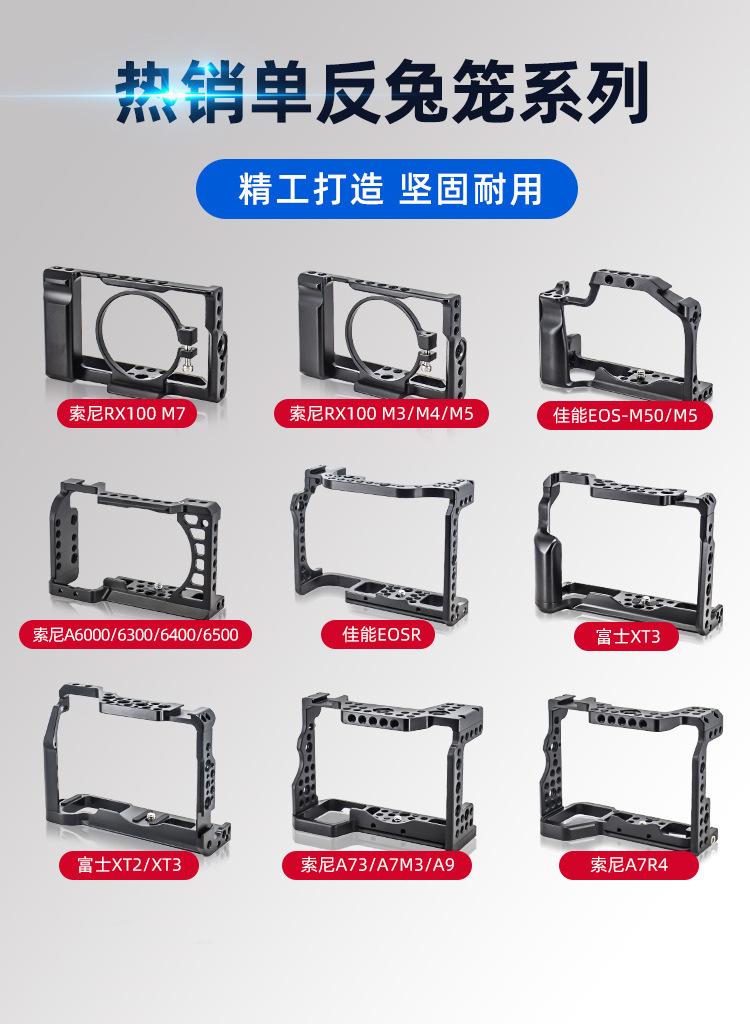 热销单反兔笼系列

精工打造 坚固耐用

索尼RX100 M7

索尼RX100 M3/M4/M5

佳能EOS-M50/M5

索尼A6000/6300/6400/6500

佳能EOSR

富士XT3

富士XT2/XT3

索尼A73/A7M3/A9

索尼A7R4