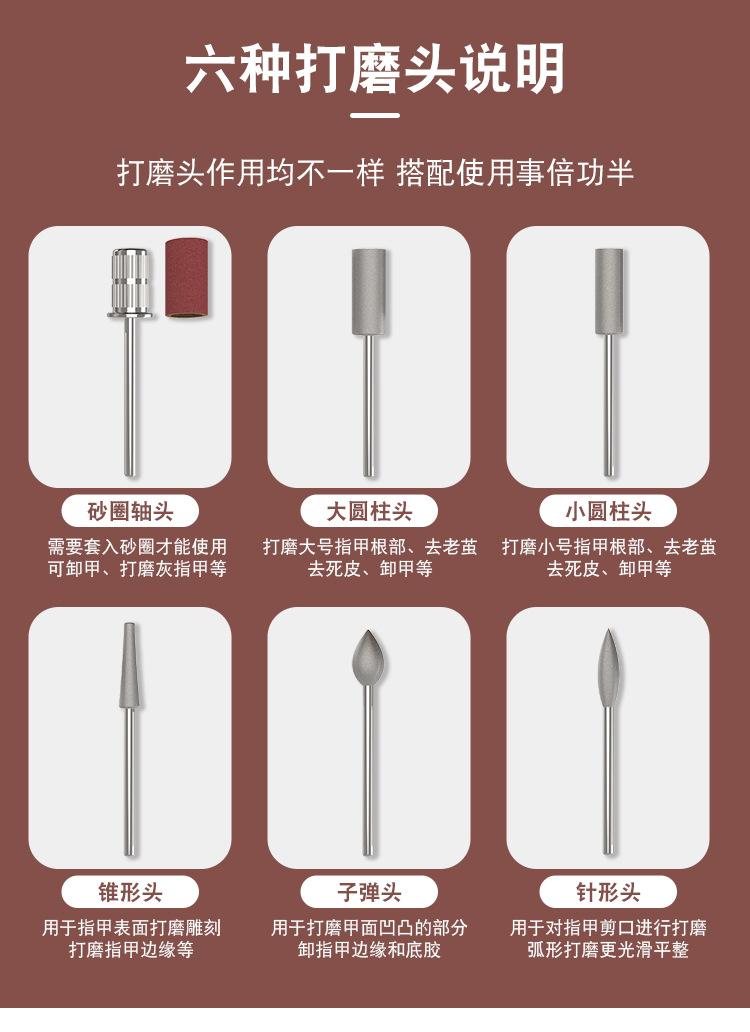 六种打磨头说明

打磨头作用均不一样 搭配使用事倍功半

砂圈轴头
需要套入砂圈才能使用
可卸甲、打磨灰指甲等

大圆柱头
打磨大号指甲根部、去老茧
去死皮、卸甲等

小圆柱头
打磨小号指甲根部、去老茧
去死皮、卸甲等

锥形头
用于指甲表面打磨雕刻
打磨指甲边缘等

子弹头
用于打磨甲面凹凸的部分
卸指甲边缘和底胶

针形头
用于对指甲剪口进行打磨
弧形打磨更光滑平整