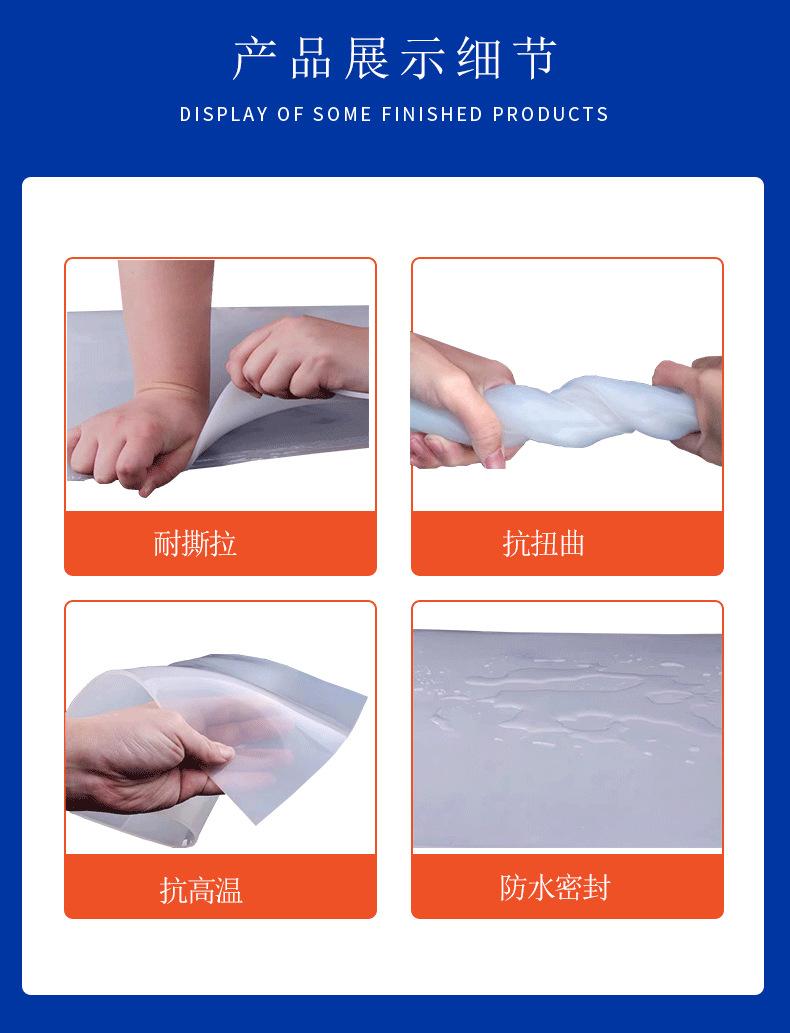 产品展示细节

DISPLAY OF SOME FINISHED PRODUCTS

耐撕拉

抗扭曲

抗高温

防水密封