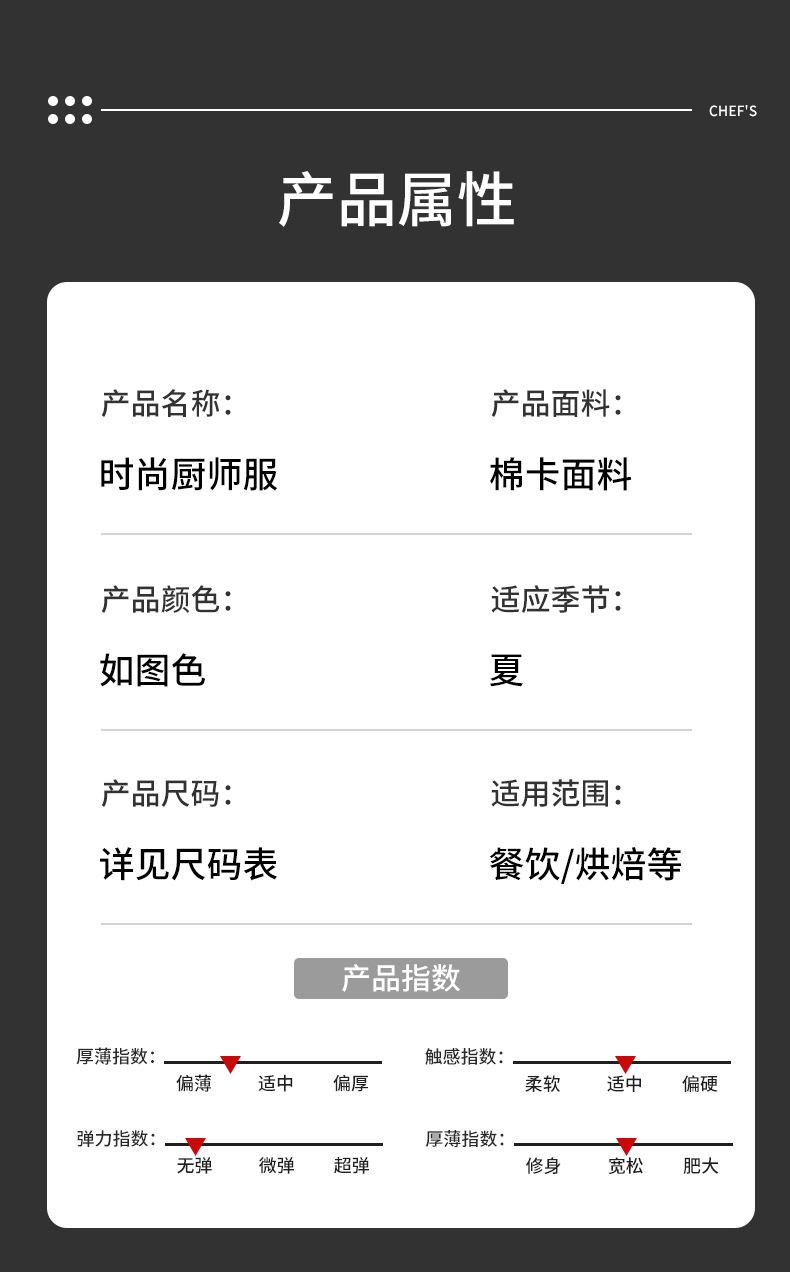 CHEF'S

产品属性

产品名称:
时尚厨师服

产品面料:
棉卡面料

产品颜色:
如图色

适应季节:
夏

产品尺码:
详见尺码表

适用范围:
餐饮/烘焙等

产品指数

厚薄指数:
偏薄 适中 偏厚

触感指数:
柔软 适中 偏硬

弹力指数:
无弹 微弹 超弹

厚薄指数:
修身 宽松 肥大