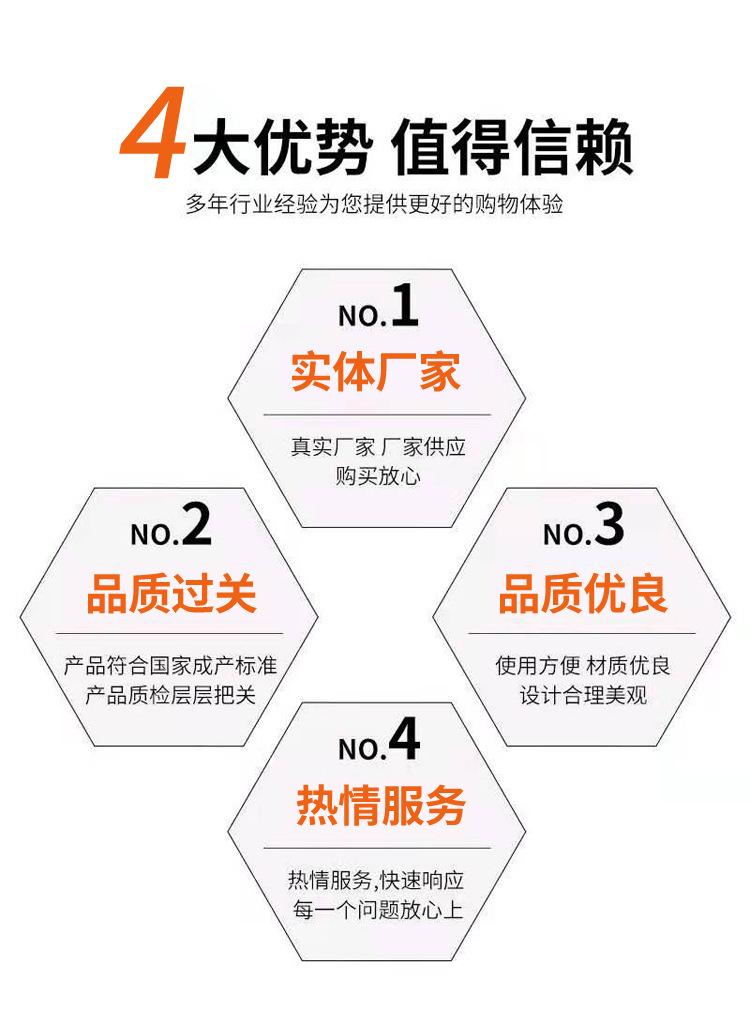 4大优势 值得信赖
多年行业经验为您提供更好的购物体验

NO.1
实体厂家
真实厂家 厂家供应
购买放心

NO.2
品质过关
产品符合国家成产标准
产品质检层层把关

NO.3
品质优良
使用方便 材质优良
设计合理美观

NO.4
热情服务
热情服务,快速响应
每一个问题放心上