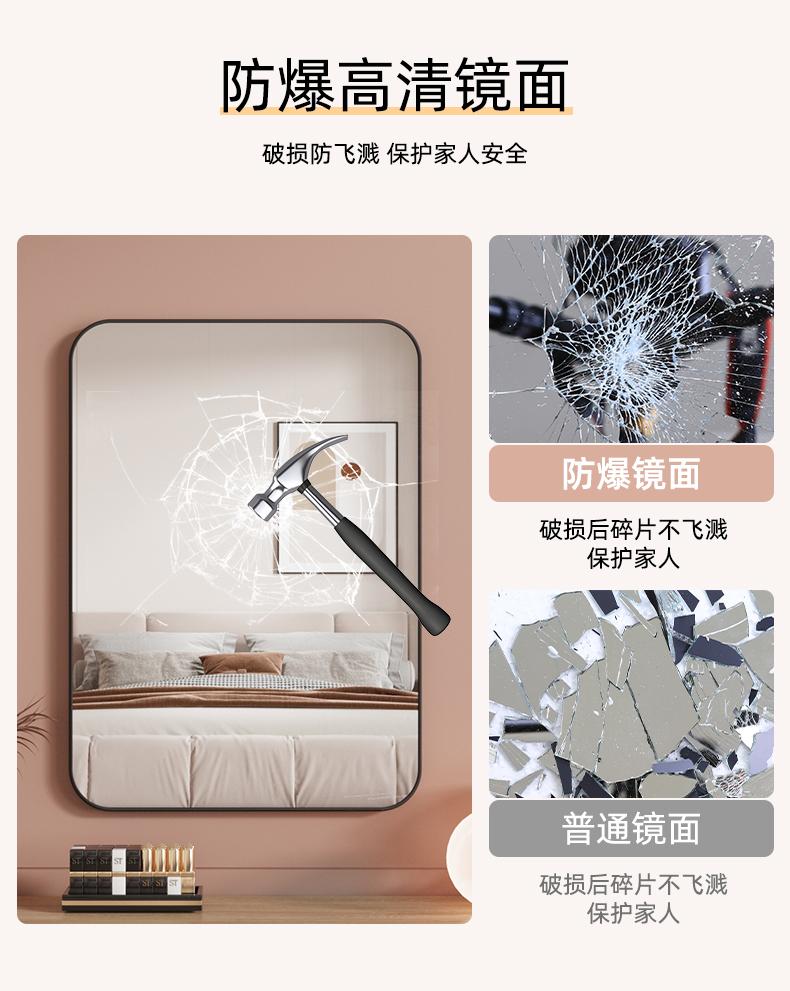 防爆高清镜面

破损防飞溅 保护家人安全

防爆镜面

破损后碎片不飞溅
保护家人

普通镜面

破损后碎片不飞溅
保护家人