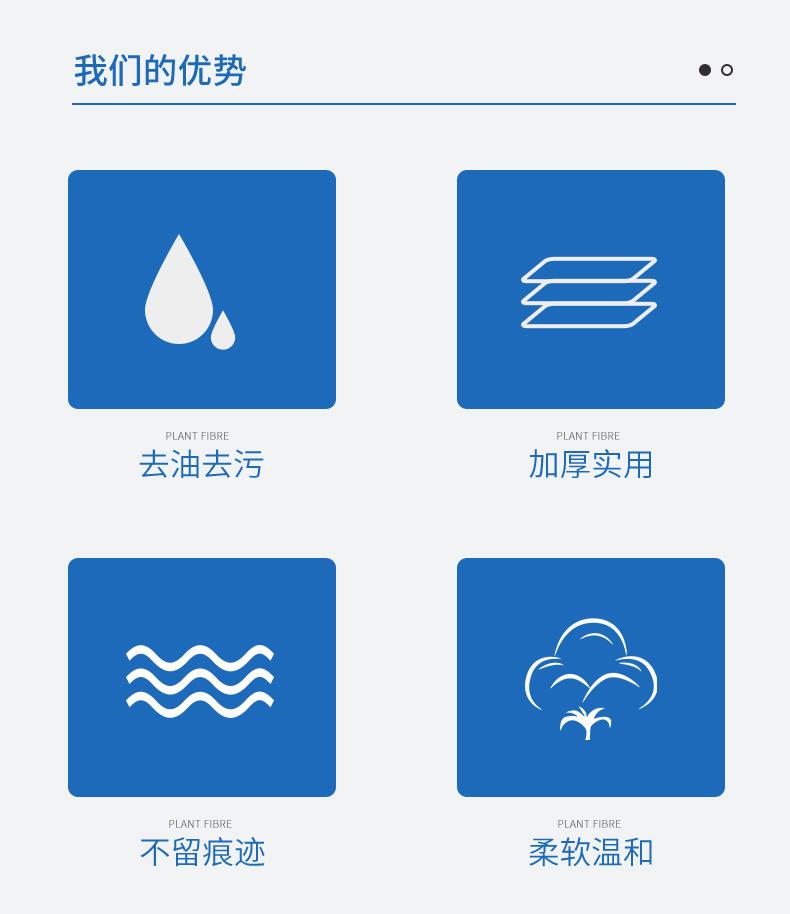 我们的优势

PLANT FIBRE
去油去污

PLANT FIBRE
加厚实用

PLANT FIBRE
不留痕迹

PLANT FIBRE
柔软温和