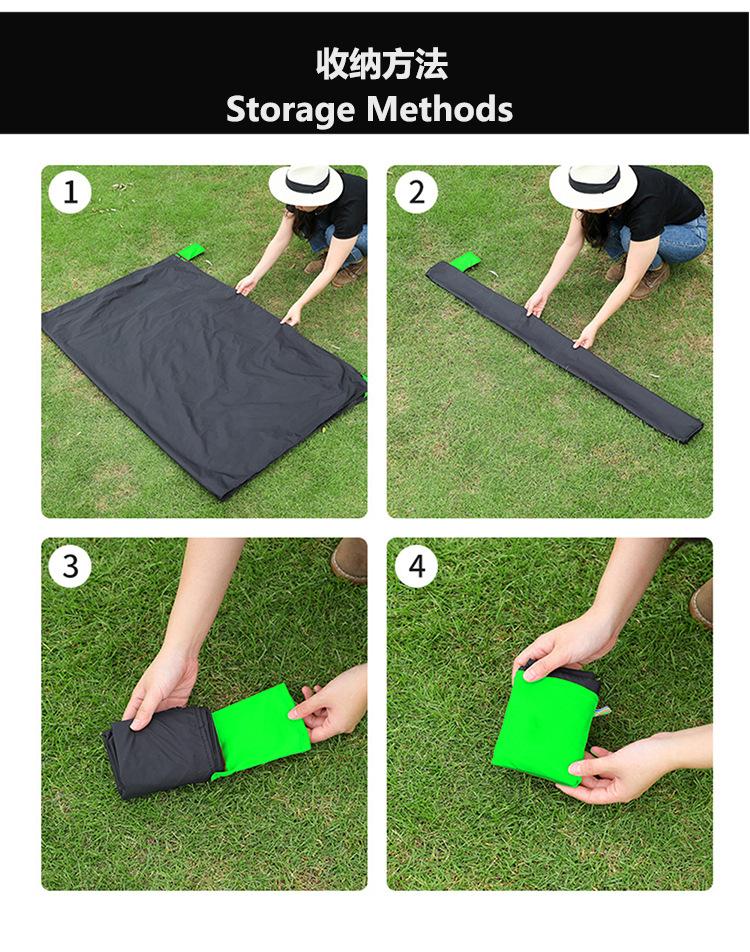 收纳方法
Storage Methods

1

2

3

4