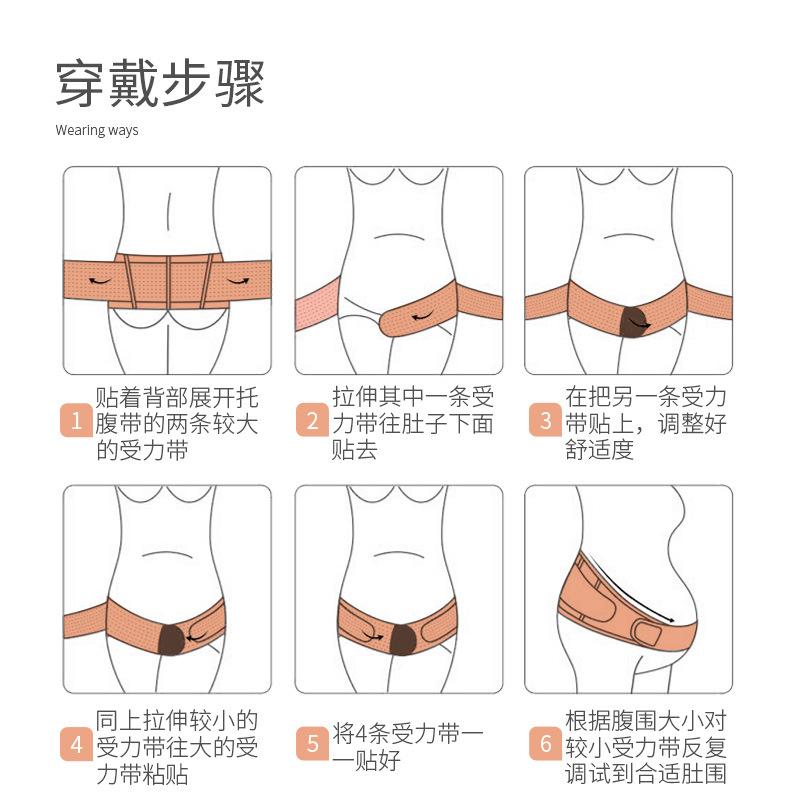 穿戴步骤

Wearing ways

1 贴着背部展开托腹带的两条较大的受力带

2 拉伸其中一条受力带往肚子下面贴去

3 在把另一条受力带贴上，调整好舒适度

4 同上拉伸较小的受力带往大的受力带粘贴

5 将4条受力带一一贴好

6 根据腹围大小对较小受力带反复调试到合适肚围