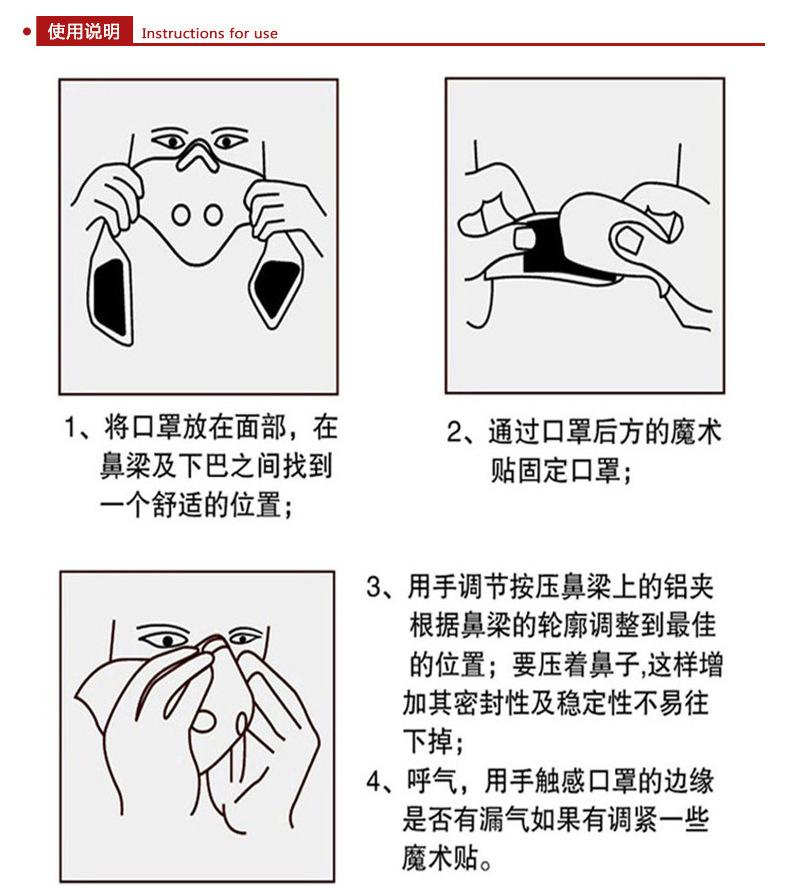 使用说明 Instructions for use

1、将口罩放在面部，在鼻梁及下巴之间找到一个舒适的位置；

2、通过口罩后方的魔术贴固定口罩；

3、用手调节按压鼻梁上的铝夹根据鼻梁的轮廓调整到最佳的位置；要压着鼻子,这样增加其密封性及稳定性不易往下掉；

4、呼气，用手触感口罩的边缘是否有漏气如果有调紧一些魔术贴。