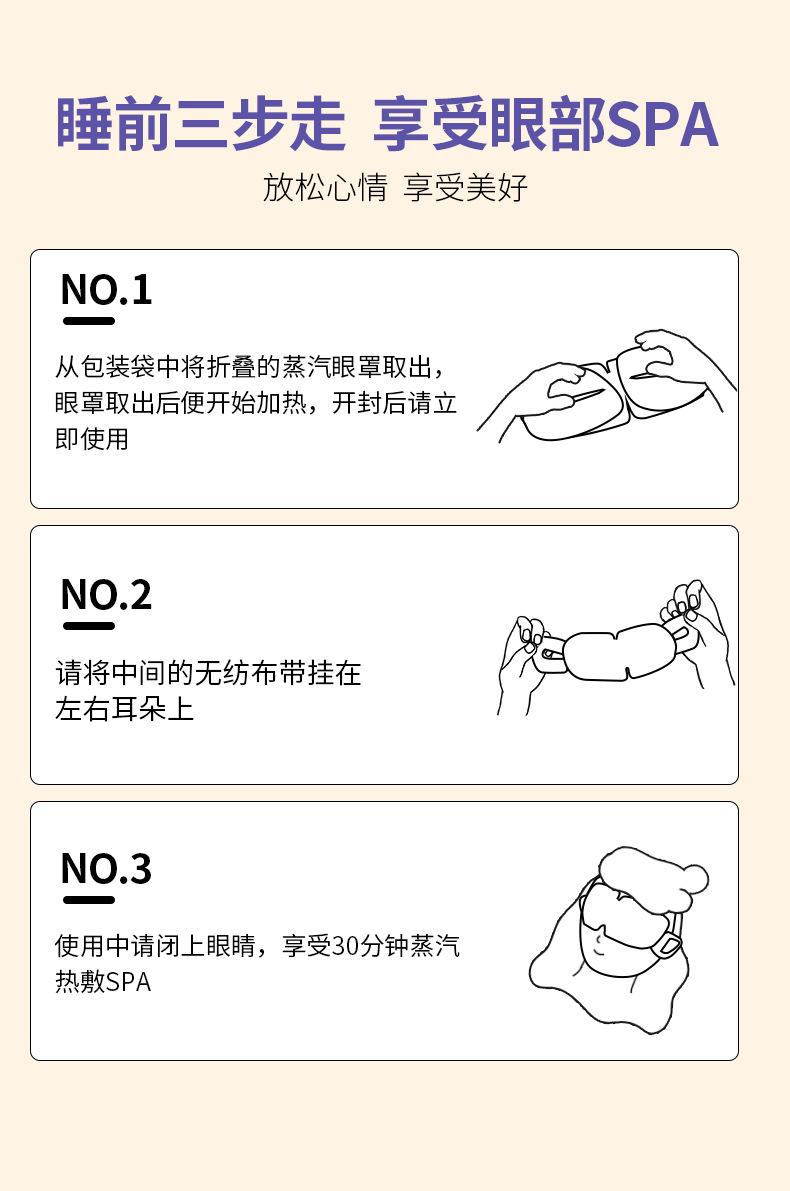 睡前三步走 享受眼部SPA

放松心情 享受美好

NO.1

从包装袋中将折叠的蒸汽眼罩取出，眼罩取出后便开始加热，开封后请立即使用

NO.2

请将中间的无纺布带挂在左右耳朵上

NO.3

使用中请闭上眼睛，享受30分钟蒸汽热敷SPA