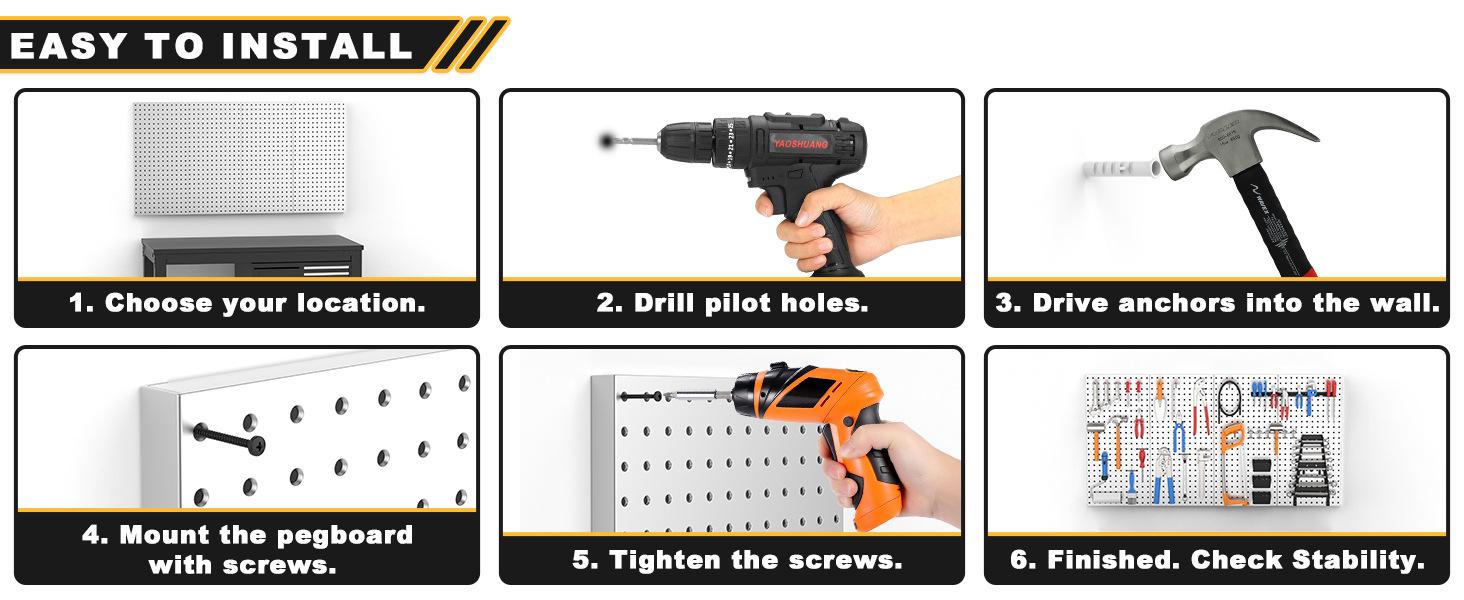 EASY TO INSTALL

YAOSHUANG

1. Choose your location.

2. Drill pilot holes.

3. Drive anchors into the wall.

4. Mount the pegboard with screws.

5. Tighten the screws.

6. Finished. Check Stability.