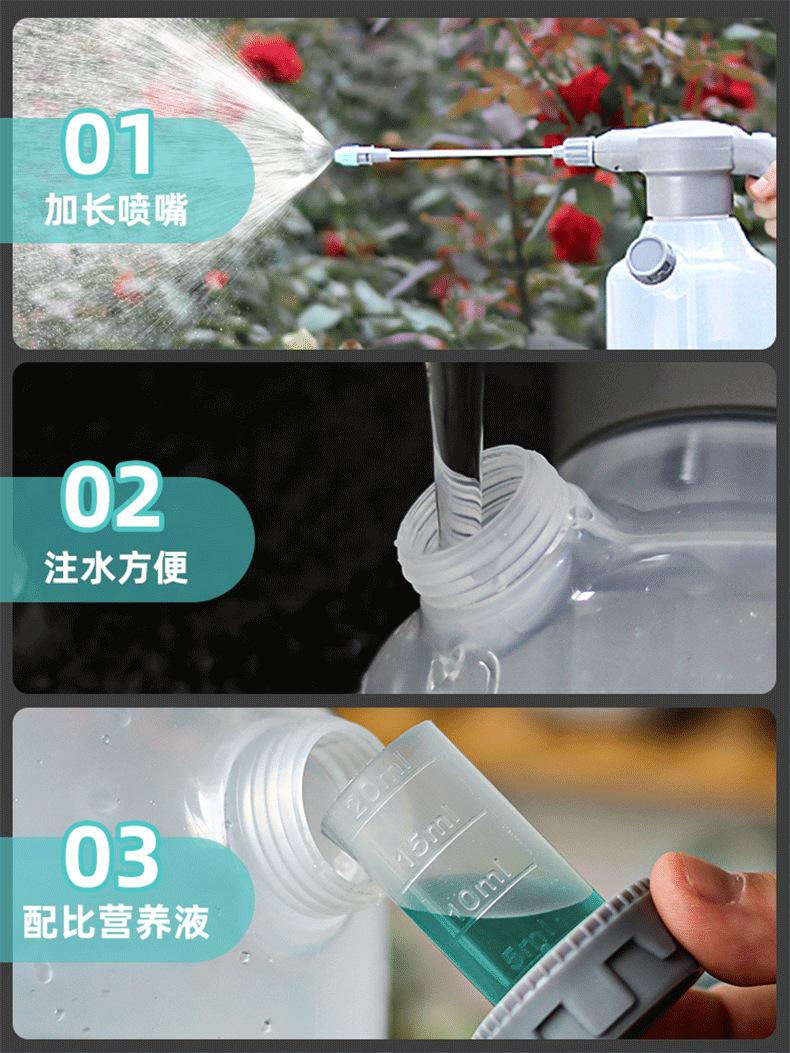 01
加长喷嘴

02
注水方便

03
配比营养液

20ml
15ml
10ml
5ml