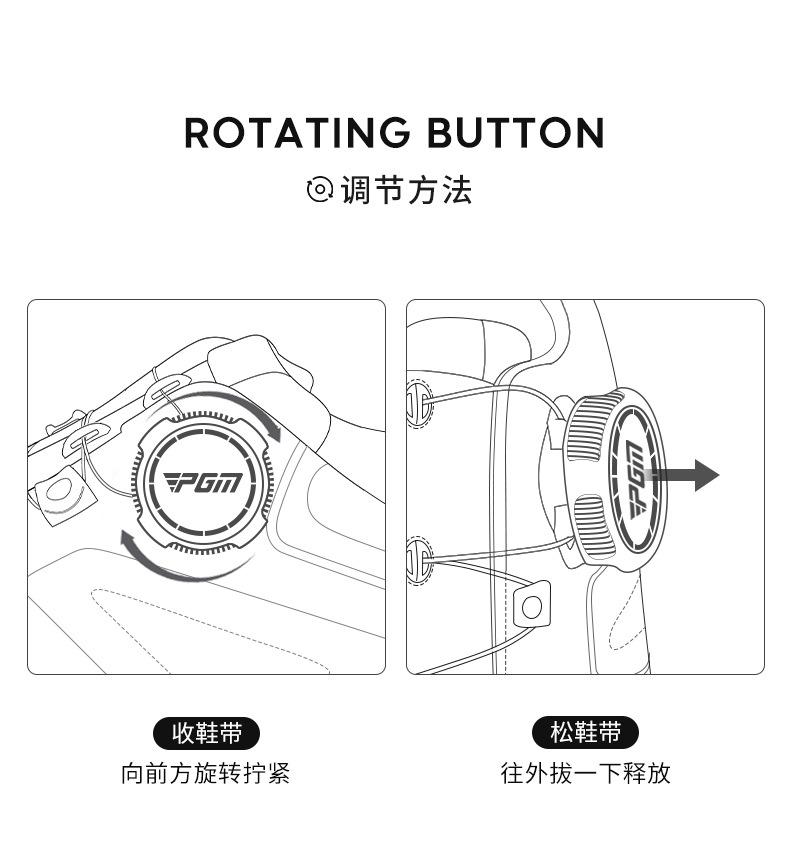 ROTATING BUTTON

调节方法

PGM

PGM

收鞋带

向前方旋转拧紧

松鞋带

往外拔一下释放