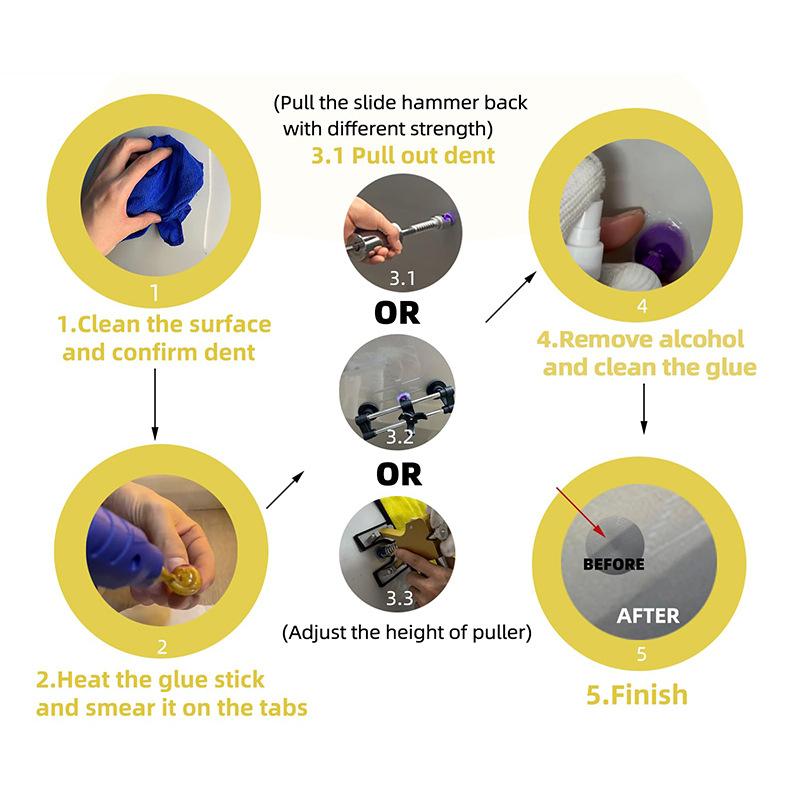 1

1.Clean the surface and confirm dent

2

2.Heat the glue stick and smear it on the tabs

(Pull the slide hammer back with different strength)
3.1 Pull out dent

3.1

OR

3.2

OR

3.3

(Adjust the height of puller)

4

4.Remove alcohol and clean the glue

BEFORE

AFTER

5

5.Finish