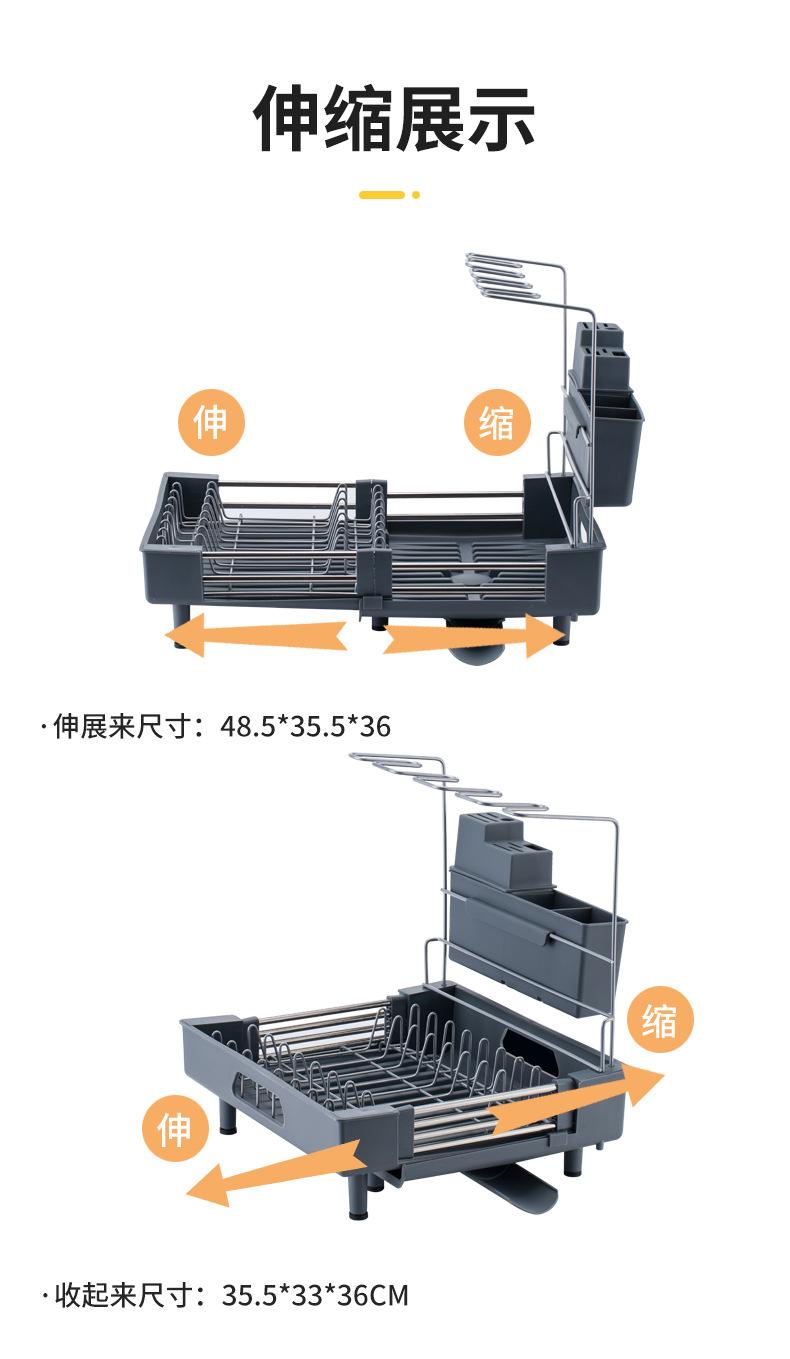 伸缩展示

伸

缩

· 伸展来尺寸：48.5*35.5*36

缩

伸

· 收起来尺寸：35.5*33*36CM