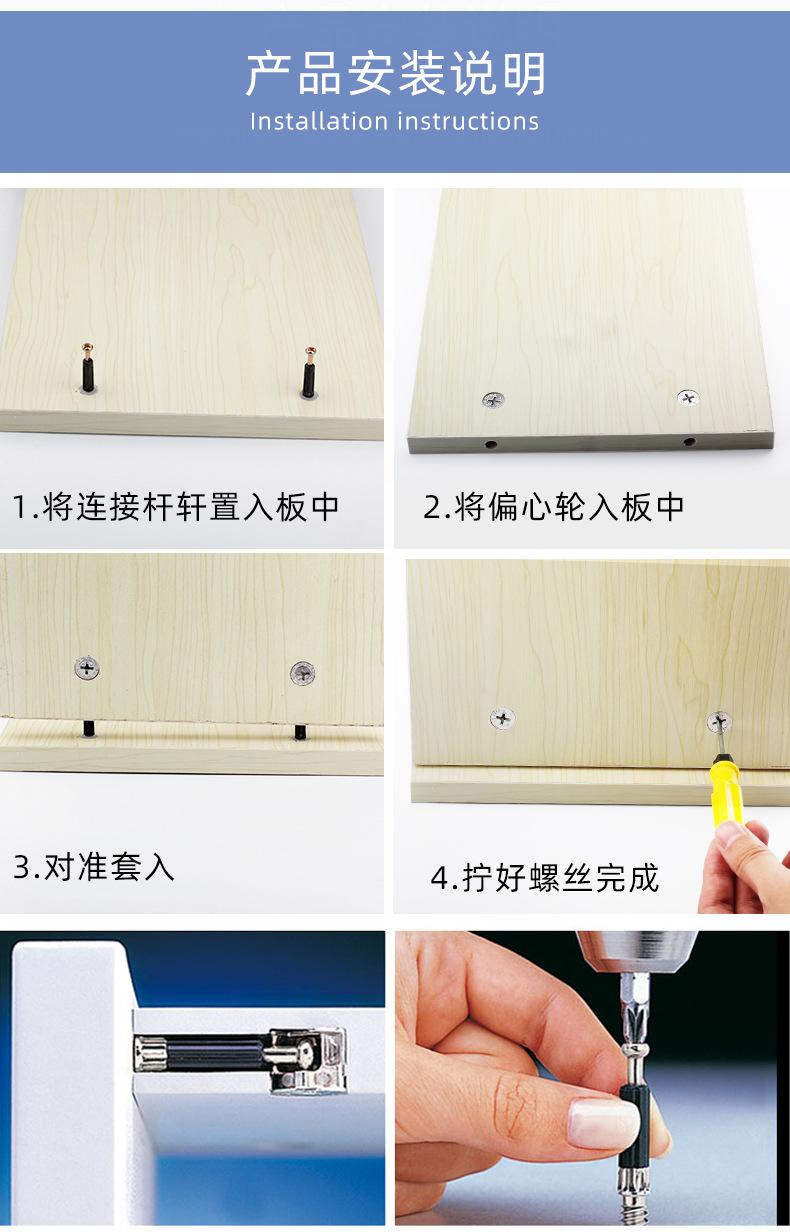 产品安装说明
Installation instructions

1.将连接杆轩置入板中

2.将偏心轮入板中

3.对准套入

4.拧好螺丝完成