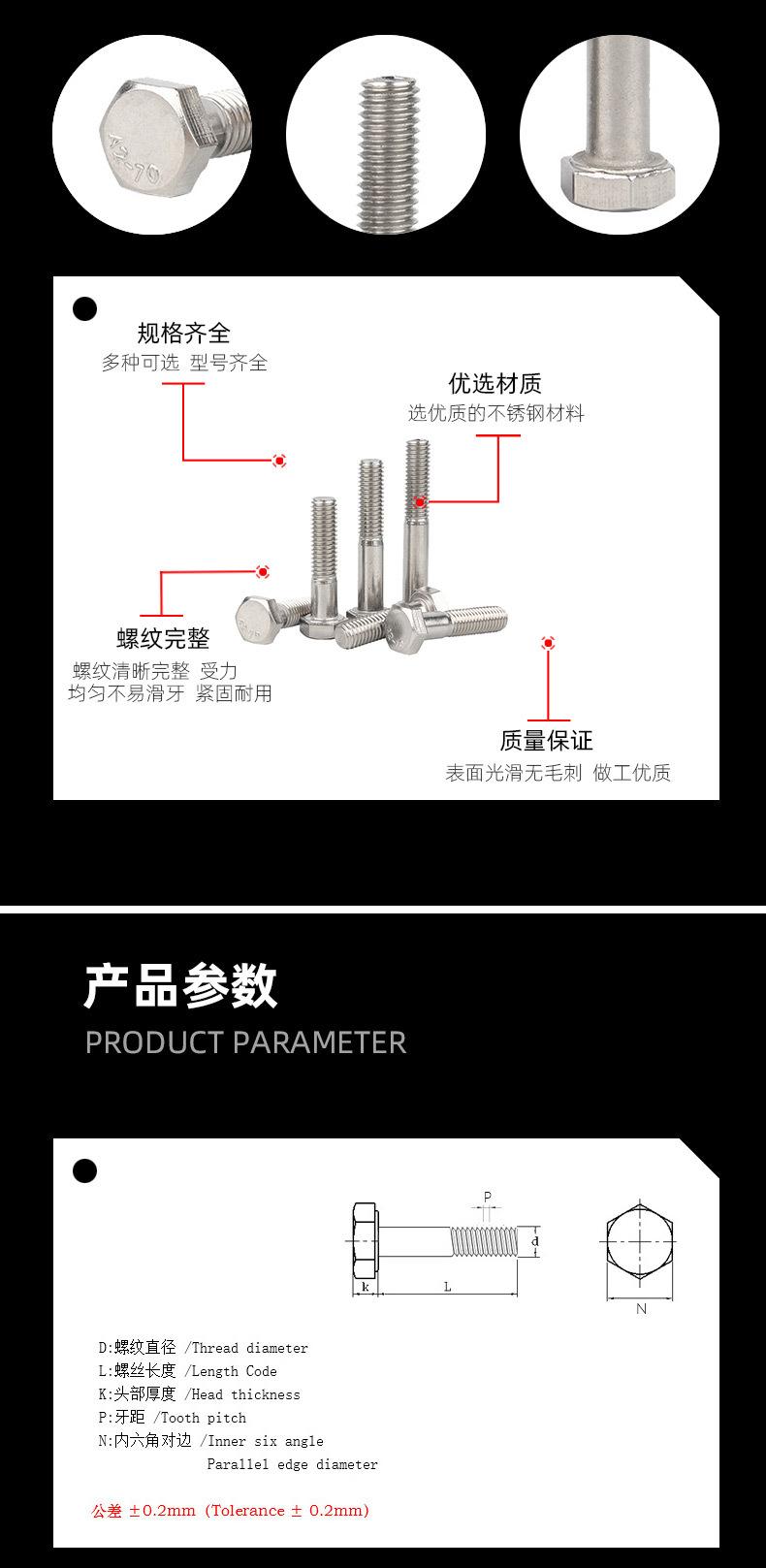 A2-70

规格齐全
多种可选 型号齐全

优选材质
选优质的不锈钢材料

螺纹完整
螺纹清晰完整 受力均匀不易滑牙 紧固耐用

质量保证
表面光滑无毛刺 做工优质

产品参数
PRODUCT PARAMETER

P
d
k
L
N

D:螺纹直径 /Thread diameter
L:螺丝长度 /Length Code
K:头部厚度 /Head thickness
P:牙距 /Tooth pitch
N:内六角对边 /Inner six angle Parallel edge diameter

公差 ±0.2mm (Tolerance ± 0.2mm)