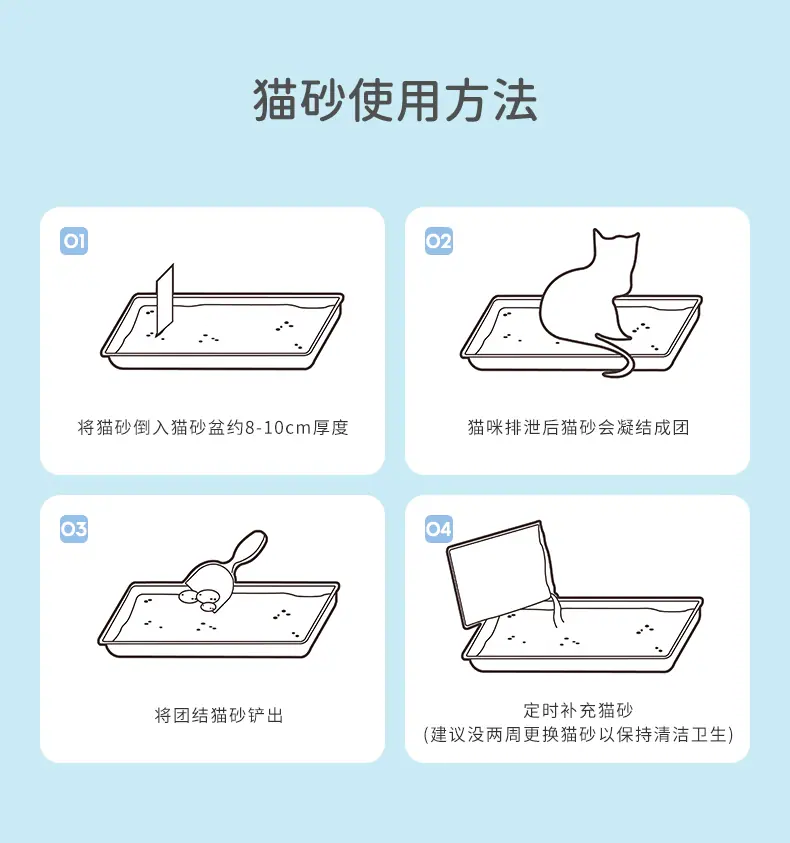 猫砂使用方法

01

将猫砂倒入猫砂盆约8-10cm厚度

02

猫咪排泄后猫砂会凝结成团

03

将团结猫砂铲出

04

定时补充猫砂
(建议没两周更换猫砂以保持清洁卫生)