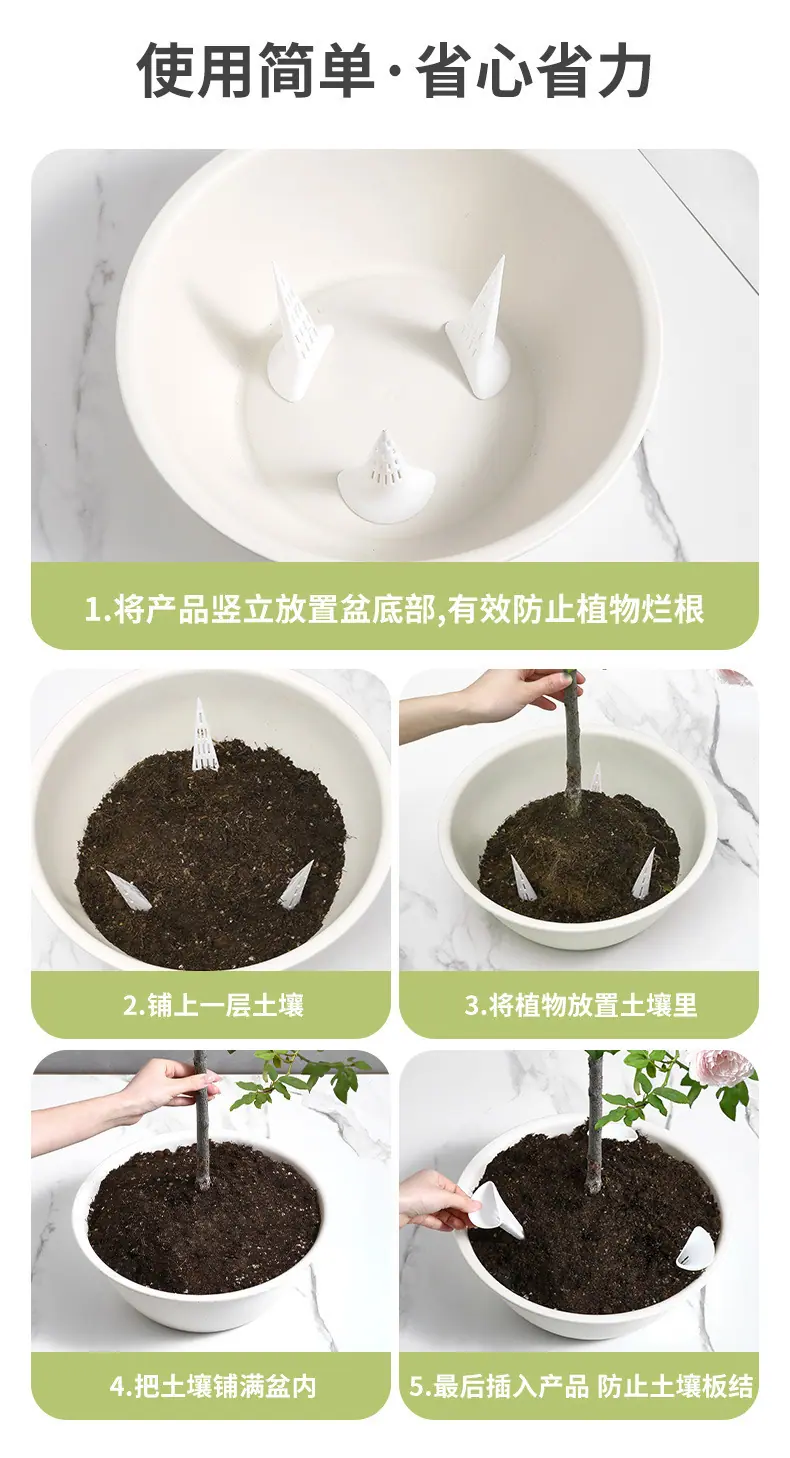 使用简单·省心省力

1.将产品竖立放置盆底部,有效防止植物烂根

2.铺上一层土壤

3.将植物放置土壤里

4.把土壤铺满盆内

5.最后插入产品 防止土壤板结