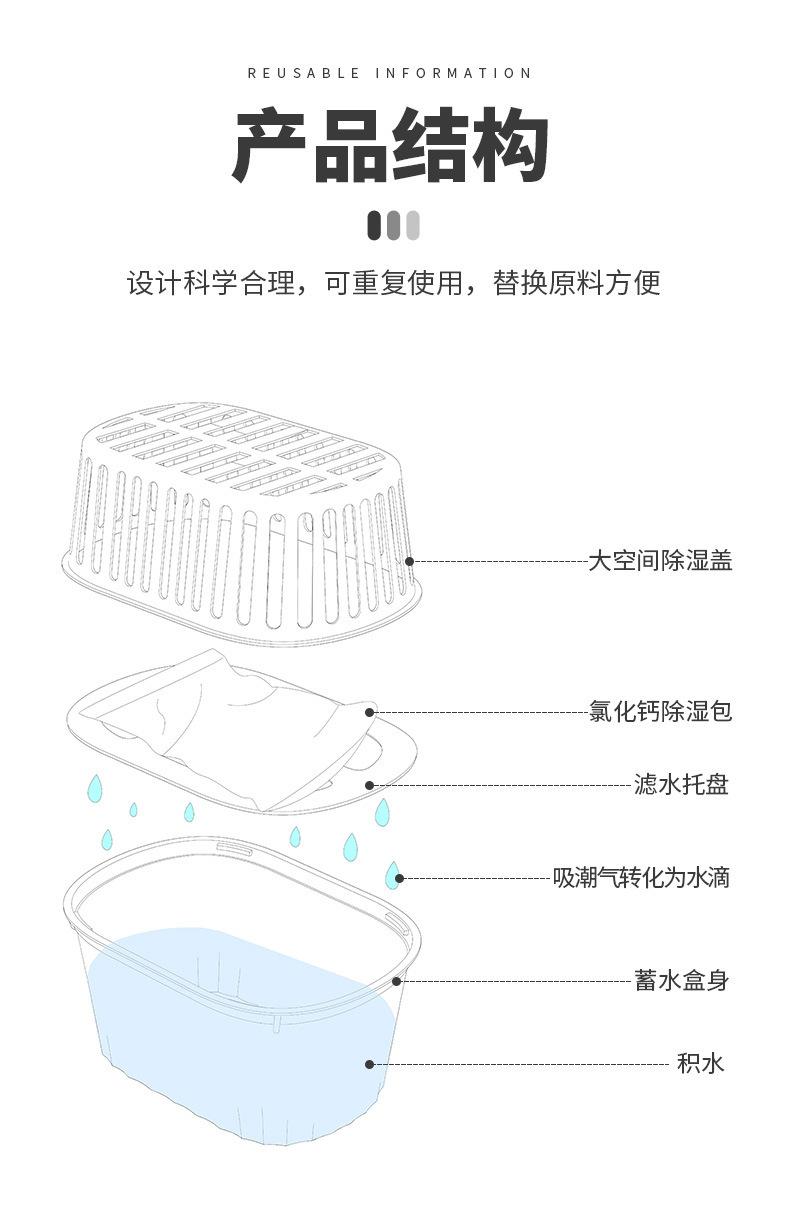 REUSABLE INFORMATION

产品结构

设计科学合理，可重复使用，替换原料方便

大空间除湿盖

氯化钙除湿包

滤水托盘

吸潮气转化为水滴

蓄水盒身

积水