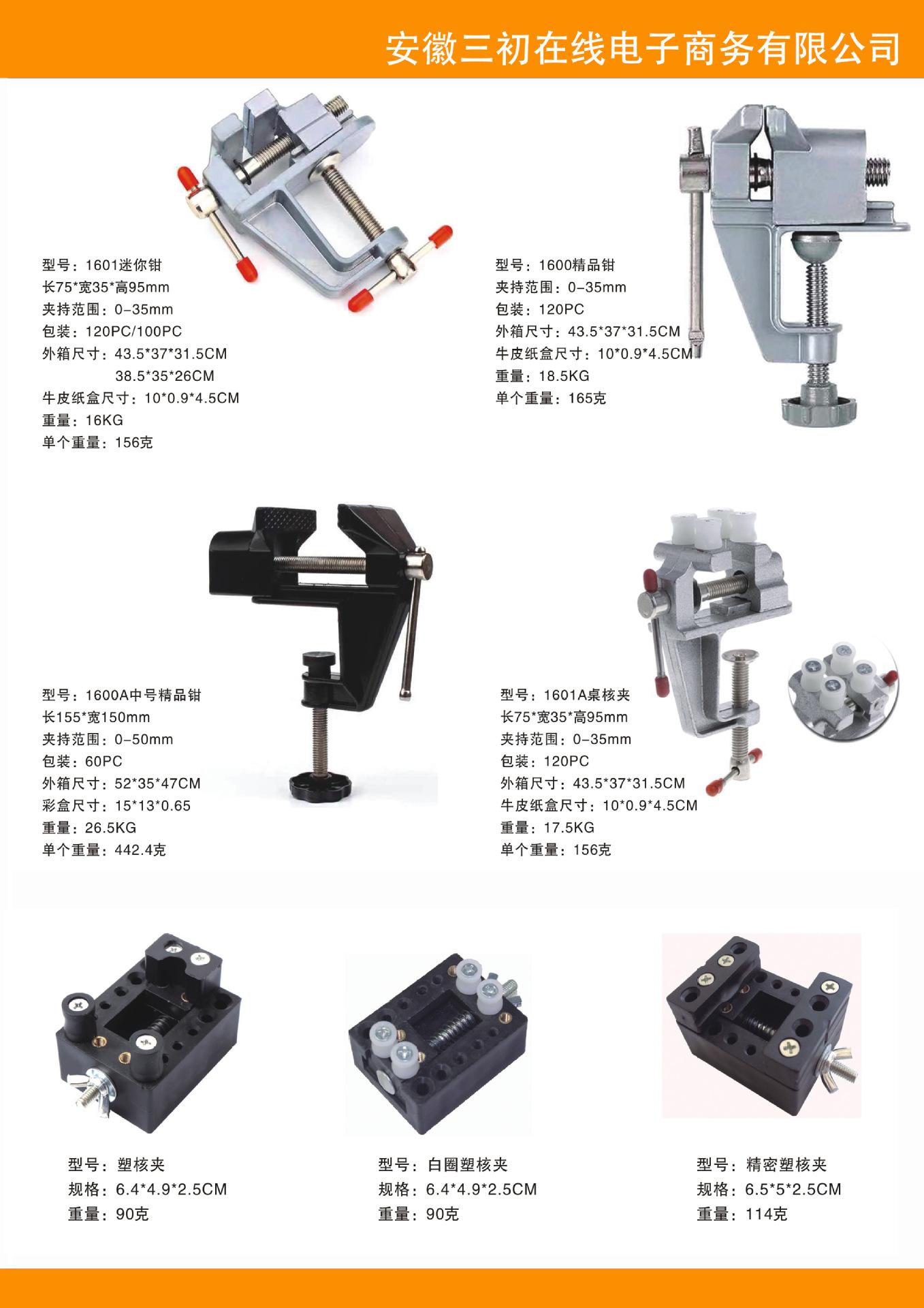 安徽三初在线电子商务有限公司

型号：1601迷你钳
长75*宽35*高95mm
夹持范围：0-35mm
包装：120PC/100PC
外箱尺寸：43.5*37*31.5CM
38.5*35*26CM
牛皮纸盒尺寸：10*0.9*4.5CM
重量：16KG
单个重量：156克

型号：1600精品钳
夹持范围：0-35mm
包装：120PC
外箱尺寸：43.5*37*31.5CM
牛皮纸盒尺寸：10*0.9*4.5CM
重量：18.5KG
单个重量：165克

型号：1600A中号精品钳
长155*宽150mm
夹持范围：0-50mm
包装：60PC
外箱尺寸：52*35*47CM
彩盒尺寸：15*13*0.65
重量：26.5KG
单个重量：442.4克

型号：1601A桌核夹
长75*宽35*高95mm
夹持范围：0-35mm
包装：120PC
外箱尺寸：43.5*37*31.5CM
牛皮纸盒尺寸：10*0.9*4.5CM
重量：17.5KG
单个重量：156克

型号：塑核夹
规格：6.4*4.9*2.5CM
重量：90克

型号：白圈塑核夹
规格：6.4*4.9*2.5CM
重量：90克

型号：精密塑核夹
规格：6.5*5*2.5CM
重量：114克