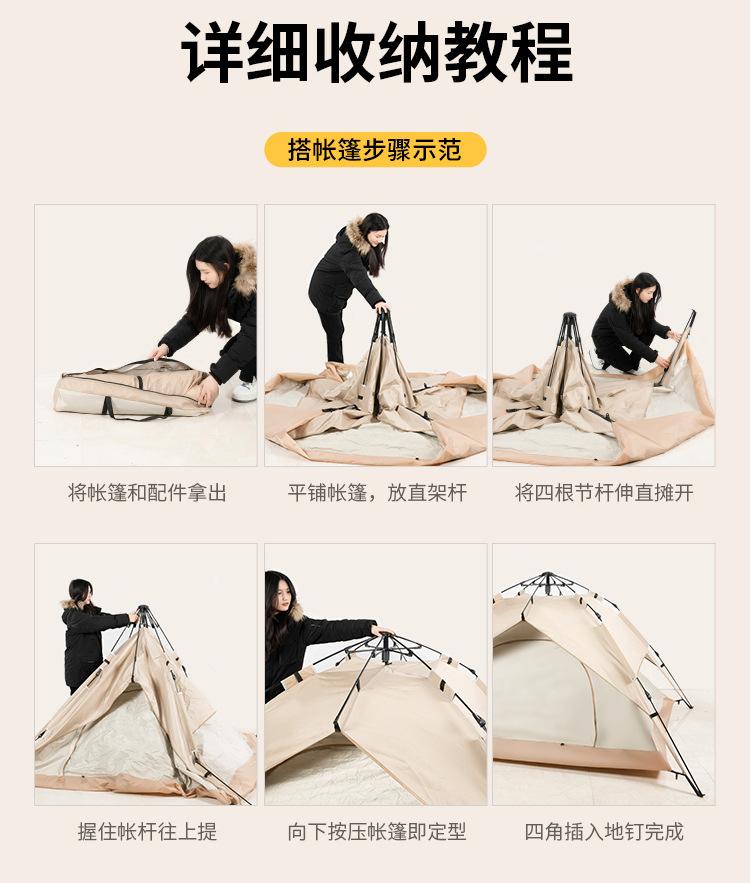 详细收纳教程

搭帐篷步骤示范

将帐篷和配件拿出

平铺帐篷，放直架杆

将四根节杆伸直摊开

握住帐杆往上提

向下按压帐篷即定型

四角插入地钉完成