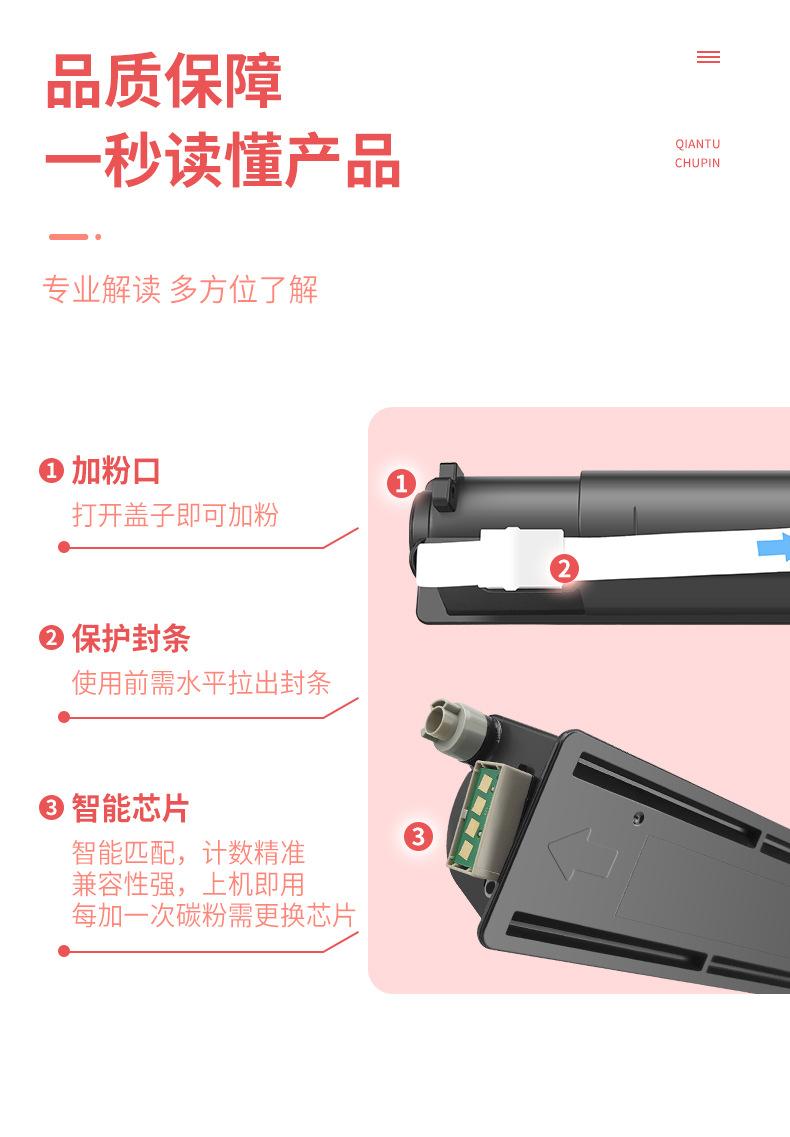 品质保障
一秒读懂产品

QIANTU
CHUPIN

专业解读 多方位了解

❶ 加粉口
打开盖子即可加粉

❷ 保护封条
使用前需水平拉出封条

❸ 智能芯片
智能匹配，计数精准
兼容性强，上机即用
每加一次碳粉需更换芯片

1

2

3