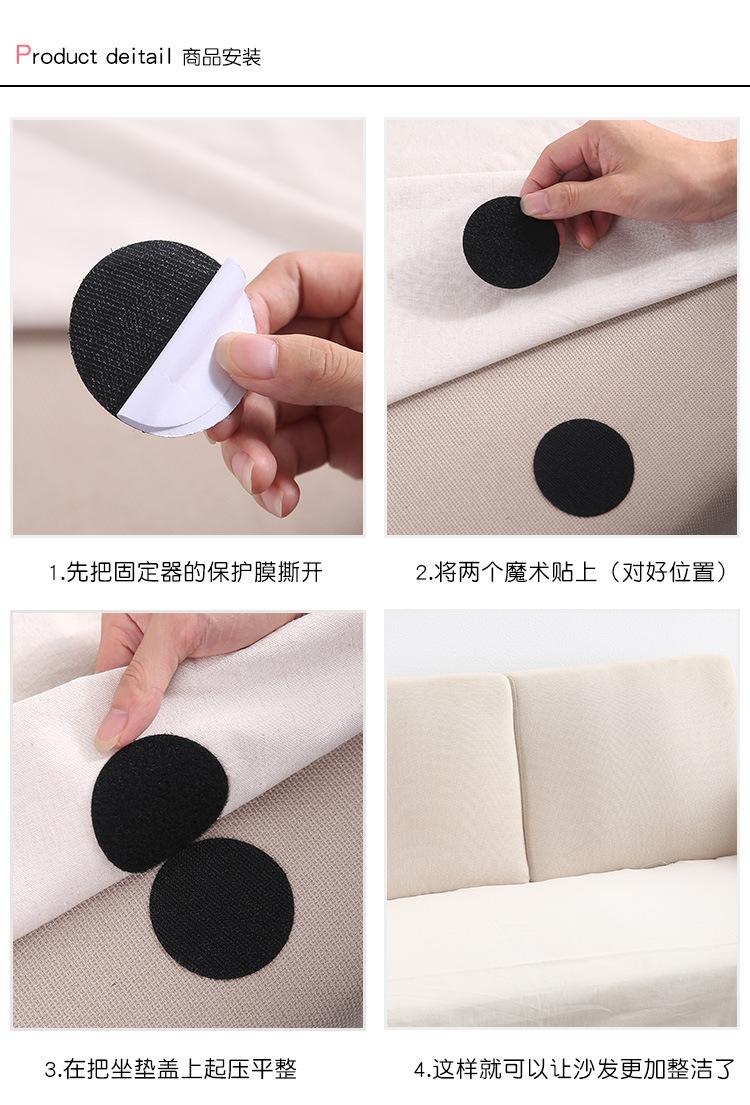 Product deitail 商品安装

1.先把固定器的保护膜撕开

2.将两个魔术贴上（对好位置）

3.在把坐垫盖上起压平整

4.这样就可以让沙发更加整洁了