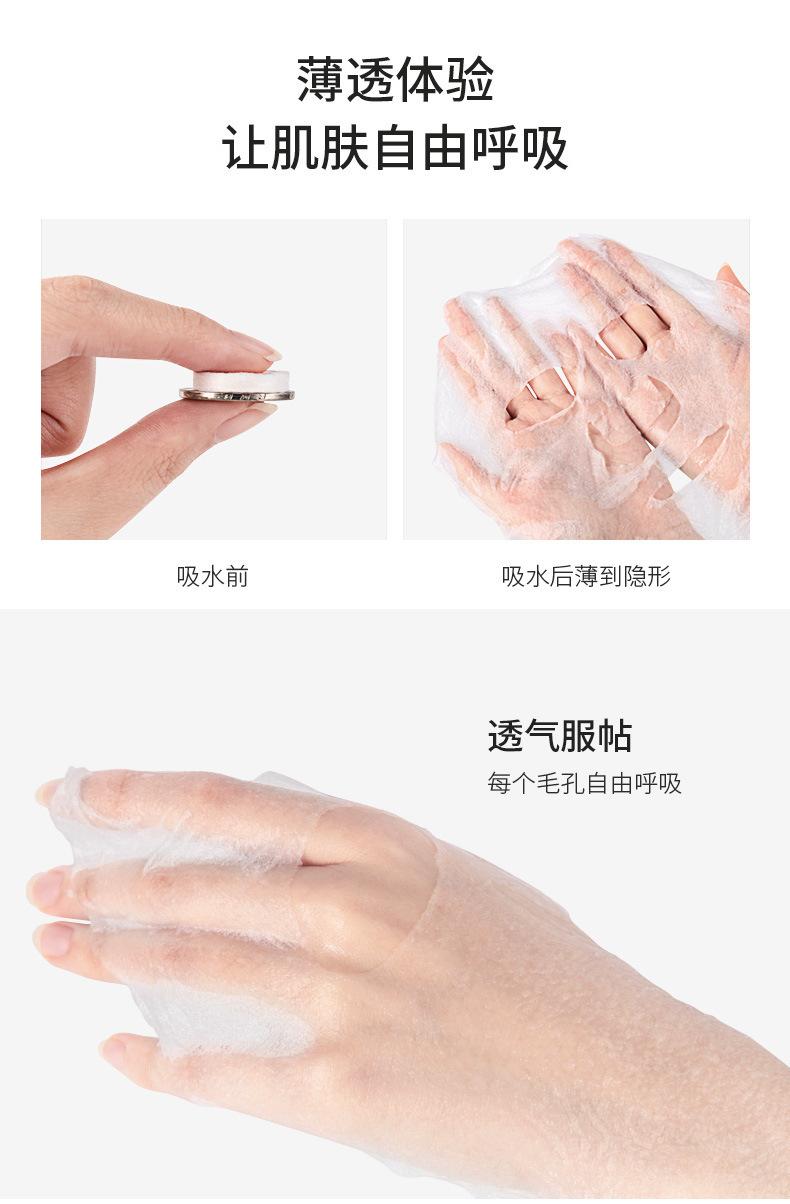 薄透体验
让肌肤自由呼吸

吸水前

吸水后薄到隐形

透气服帖
每个毛孔自由呼吸