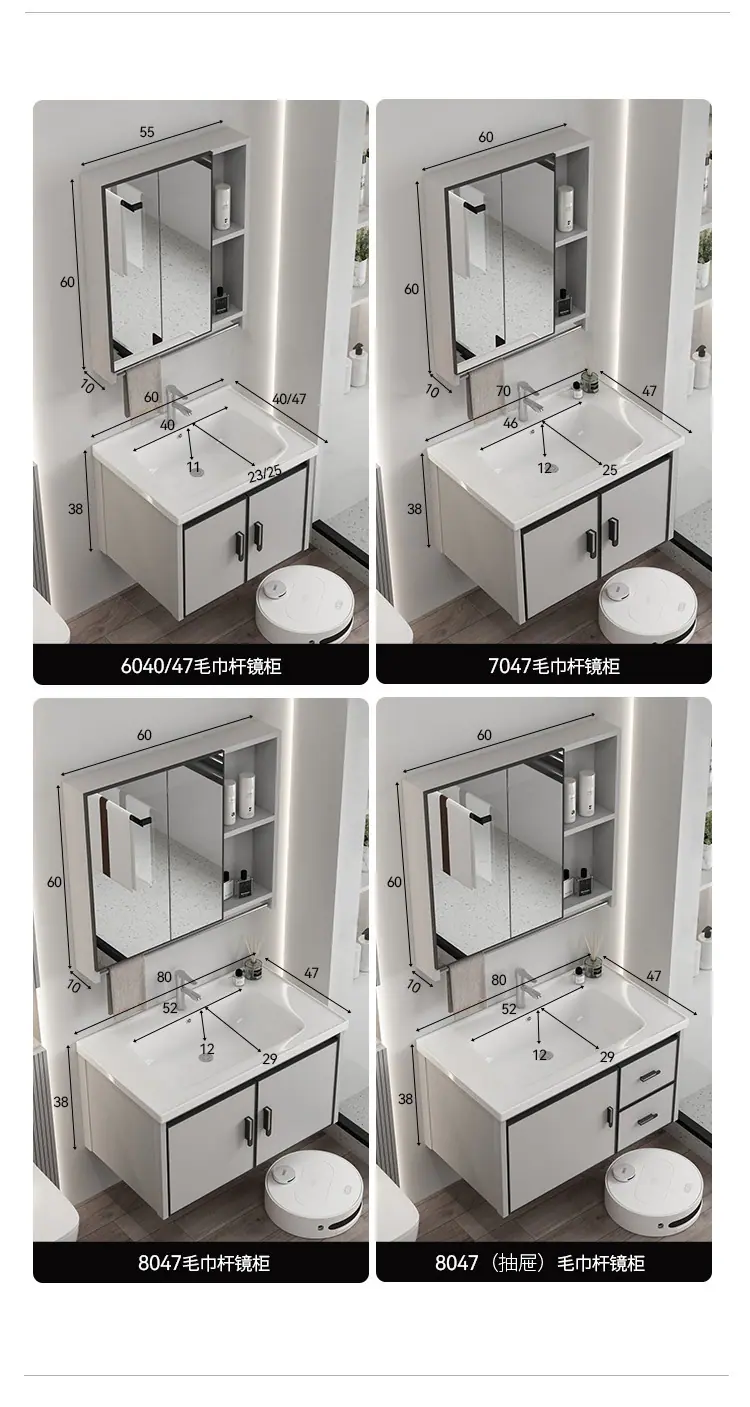 55
60
10
60
40/47
40
11
23/25
38
6040/47毛巾杆镜柜

60
60
10
70
47
46
12
25
38
7047毛巾杆镜柜

60
60
10
80
47
52
12
29
38
8047毛巾杆镜柜

60
60
10
80
47
52
12
29
38
8047（抽屉）毛巾杆镜柜