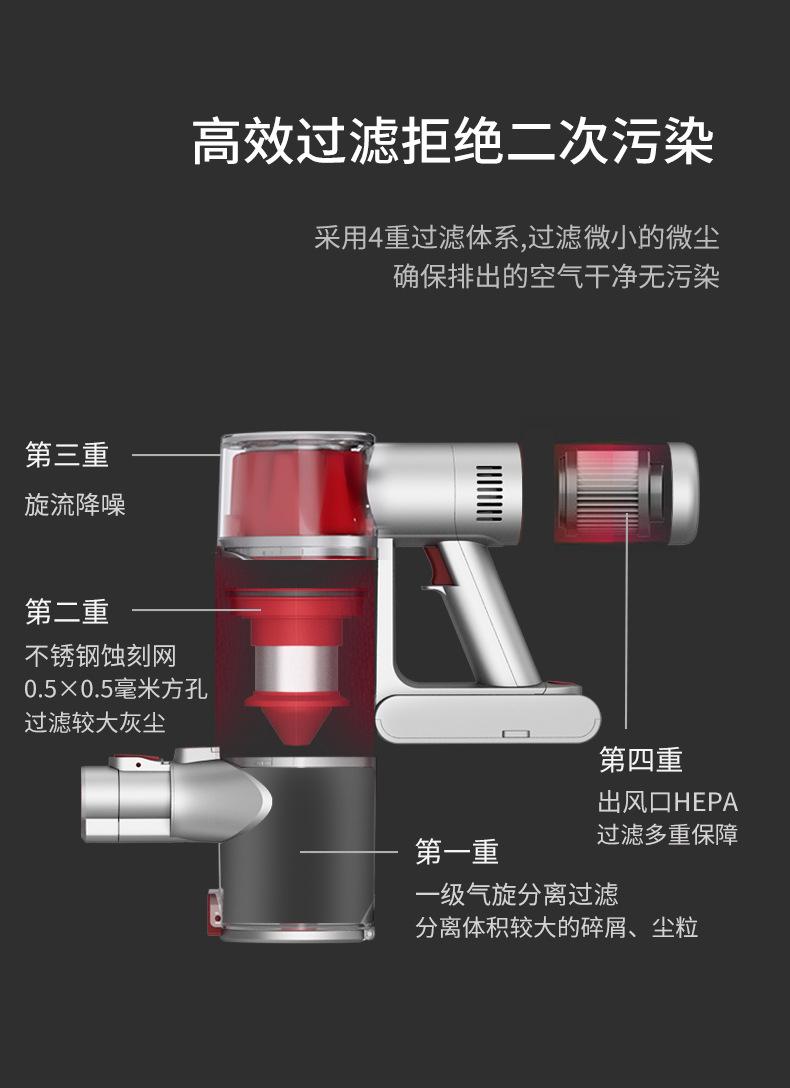 高效过滤拒绝二次污染

采用4重过滤体系,过滤微小的微尘
确保排出的空气干净无污染

第三重
旋流降噪

第二重
不锈钢蚀刻网
0.5×0.5毫米方孔
过滤较大灰尘

第四重
出风口HEPA
过滤多重保障

第一重
一级气旋分离过滤
分离体积较大的碎屑、尘粒