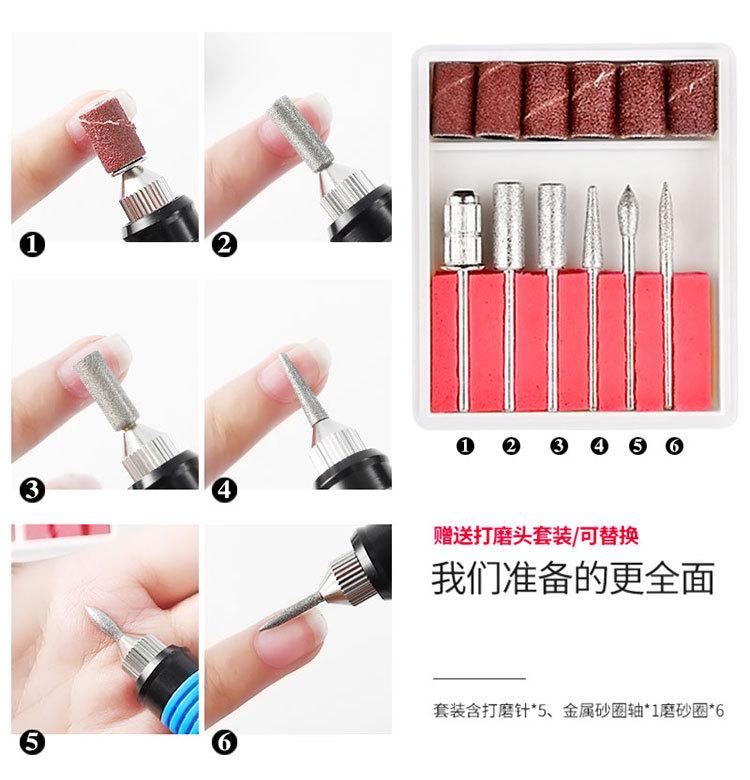 ❶ ❷ ❸ ❹ ❺ ❻

❶ ❷ ❸ ❹ ❺ ❻

赠送打磨头套装/可替换

我们准备的更全面

套装含打磨针*5、金属砂圈轴*1磨砂圈*6