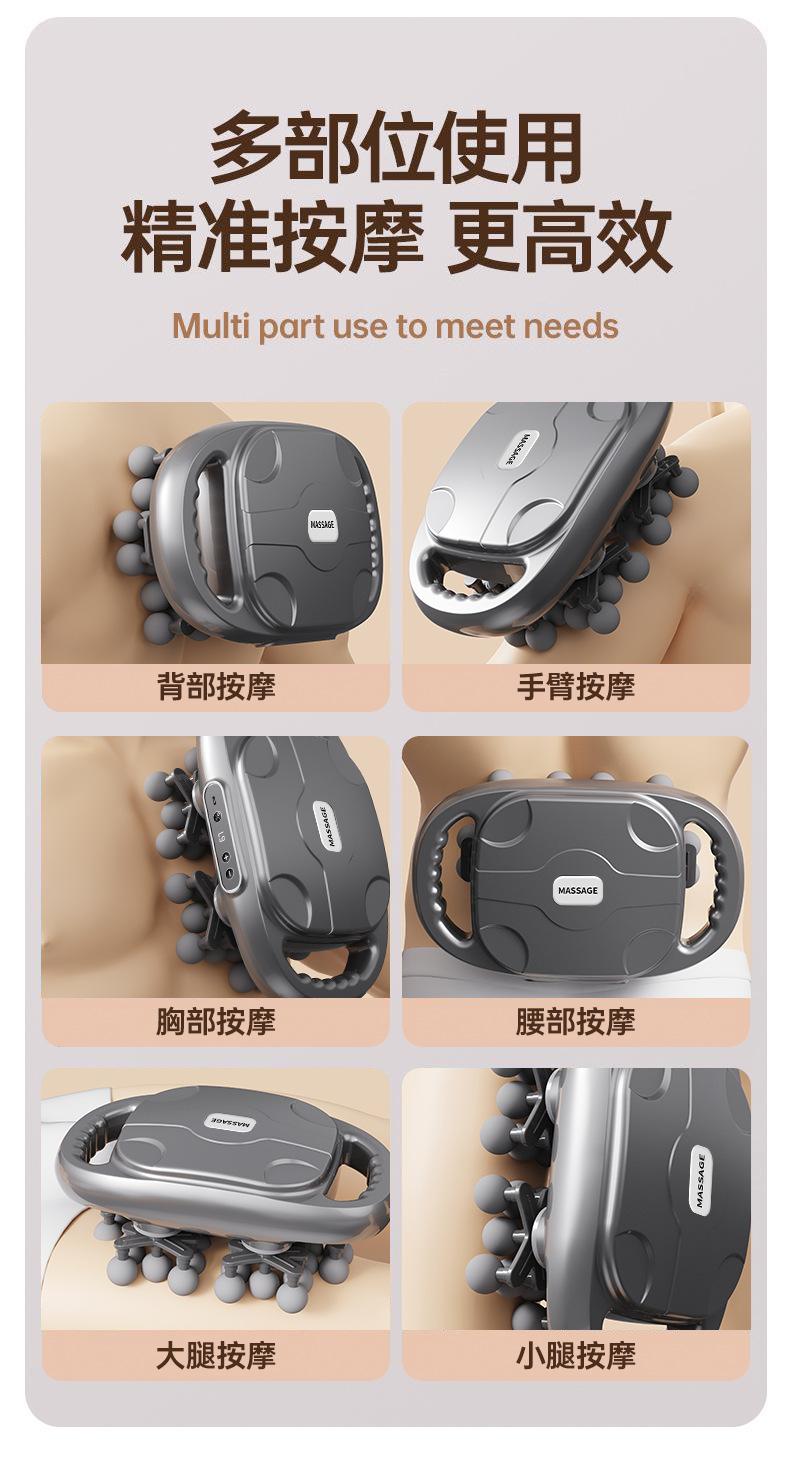 多部位使用
精准按摩 更高效

Multi part use to meet needs

MASSAGE

背部按摩

MASSAGE

手臂按摩

MASSAGE

胸部按摩

MASSAGE

腰部按摩

MASSAGE

大腿按摩

MASSAGE

小腿按摩