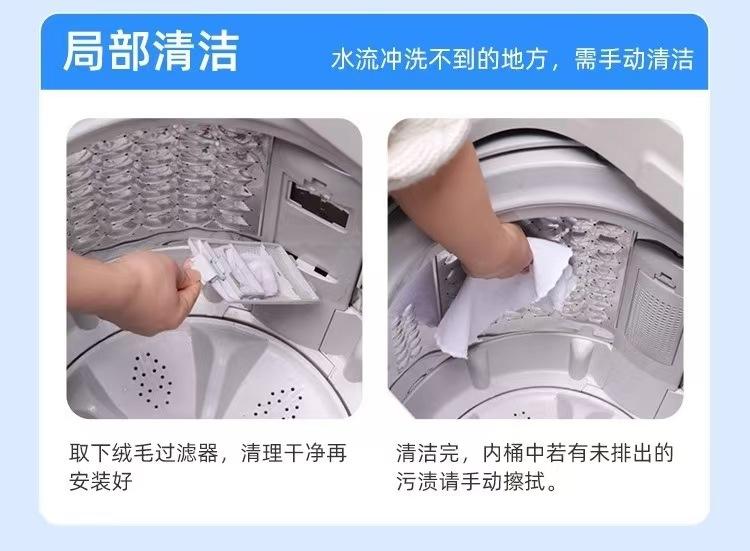 局部清洁

水流冲洗不到的地方，需手动清洁

取下绒毛过滤器，清理干净再安装好

清洁完，内桶中若有未排出的污渍请手动擦拭。